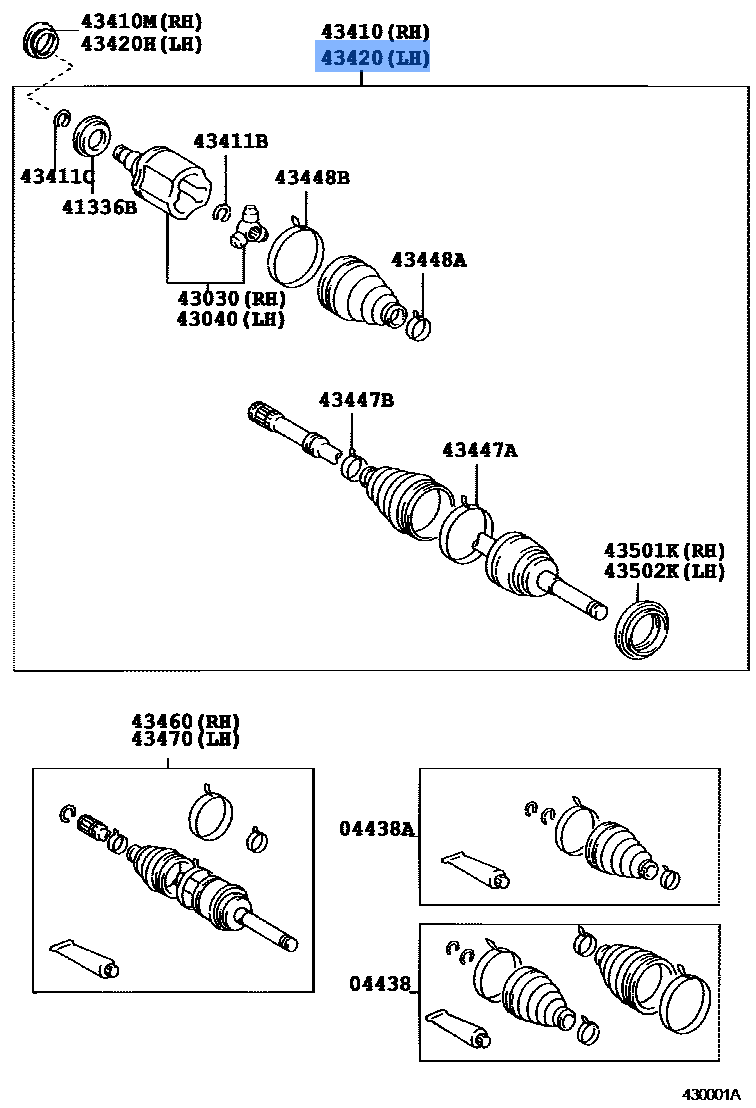 43410M (RH)
43420H (LH)

43410 (RH)
43420 (LH)

43411C
41336B
43411B
43448B
43448A
43030 (RH)
43040 (LH)
43447B
43447A
43501K (RH)
43502K (LH)

43460 (RH)
43470 (LH)

04438A

04438

430001A