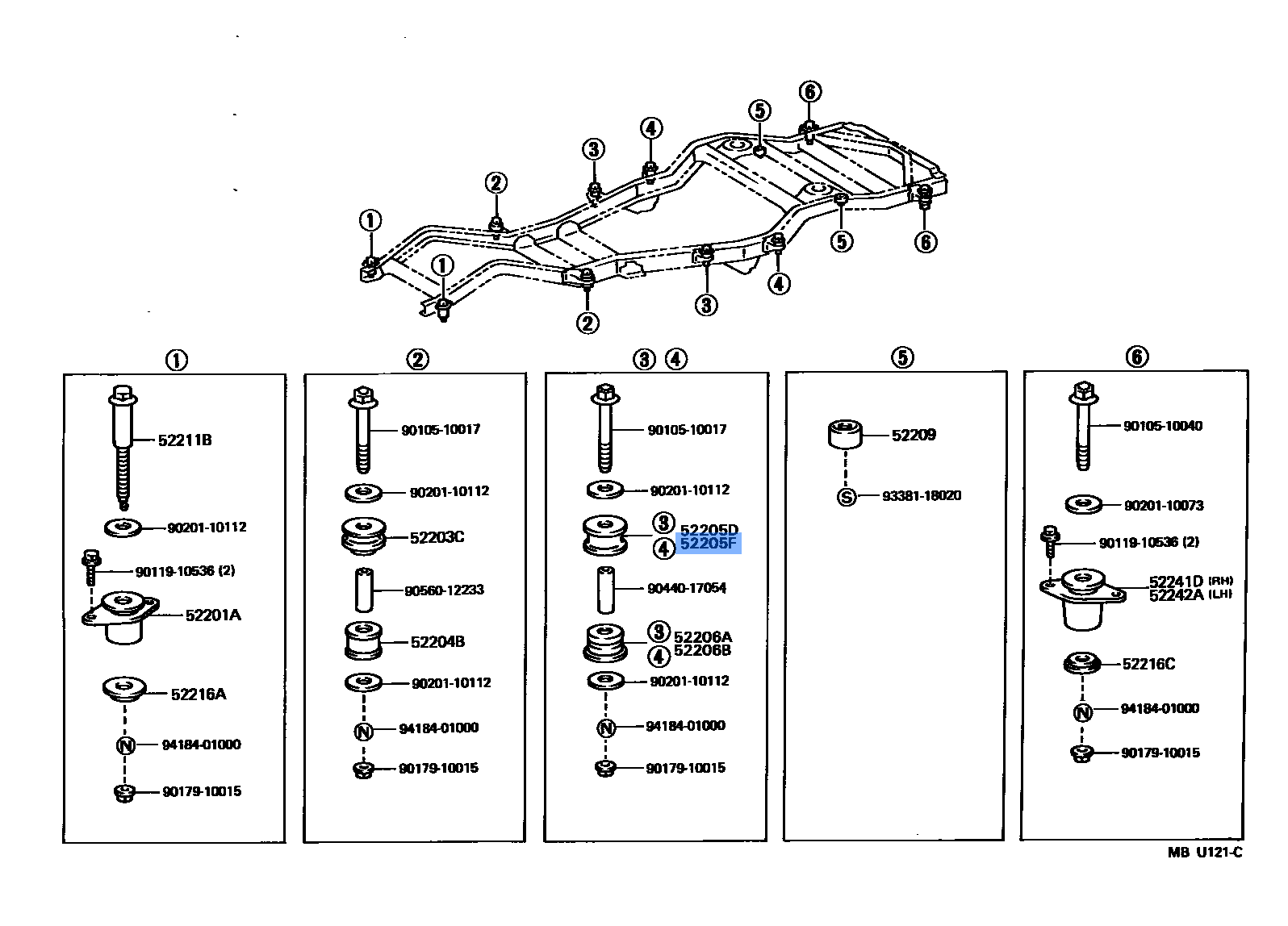 ⑥
⑤
④
③
②
①
①
②
③
④
⑤
⑥

①

52211B

90201-10112

90119-10536 (2)

52201A

52216A

Ⓝ 94184-01000

90179-10015

②

90105-10017

90201-10112

52203C

90560-12233

52204B

90201-10112

Ⓝ 94184-01000

90179-10015

③ ④

90105-10017

90201-10112

③ 52205D
④ 52205F

90440-17054

③ 52206A
④ 52206B

90201-10112

Ⓝ 94184-01000

90179-10015

⑤

52209

Ⓢ 93381-18020

⑥

90105-10040

90201-10073

90119-10536 (2)

52241D (RH)
52242A (LH)

52216C

Ⓝ 94184-01000

90179-10015

MB U121-C