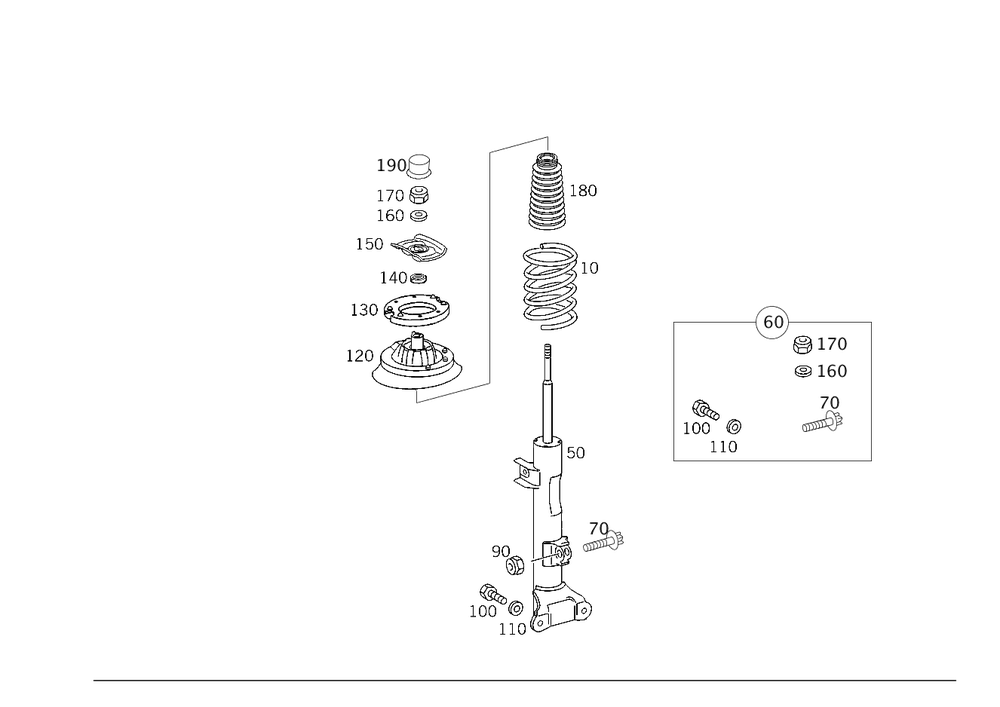 190
170
160
150
140
130
120
180
10
50
70
90
100
110
60
170
160
70
100
110