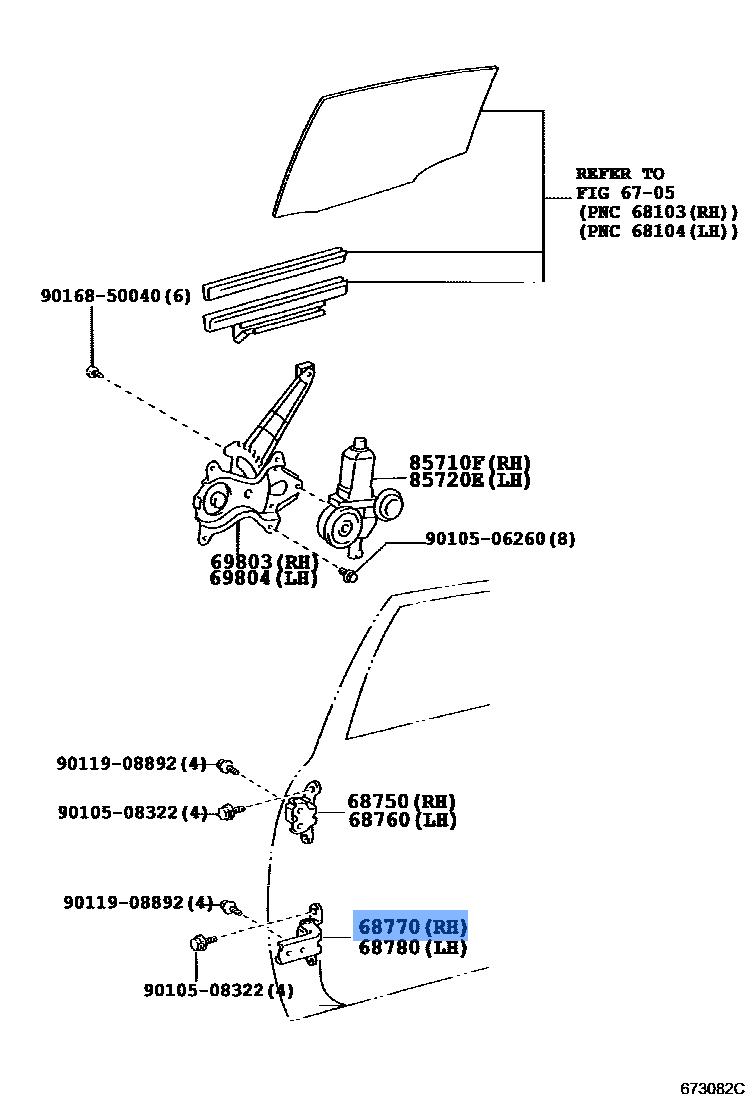 REFER TO
FIG 67-05
(PNC 68103(RH))
(PNC 68104(LH))

90168-50040(6)

85710F(RH)
85720E(LH)

90105-06260(8)

69803(RH)
69804(LH)

90119-08892(4)
90105-08322(4)
68750(RH)
68760(LH)

90119-08892(4)
68770(RH)
68780(LH)
90105-08322(4)

673082C