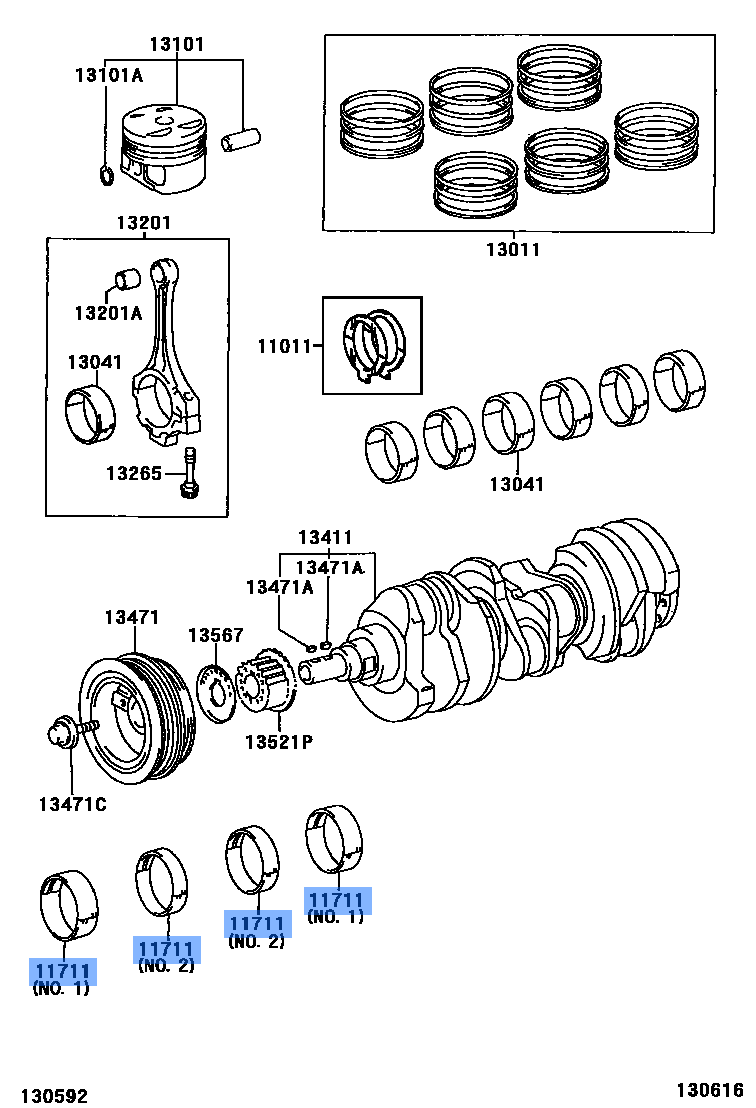 13101
13101A
13011
13201
13201A
13041
13265
11011
13041
13411
13471A
13471A
13471
13567
13521P
13471C
11711
(NO. 1)
11711
(NO. 2)
11711
(NO. 2)
11711
(NO. 1)
130592
130616