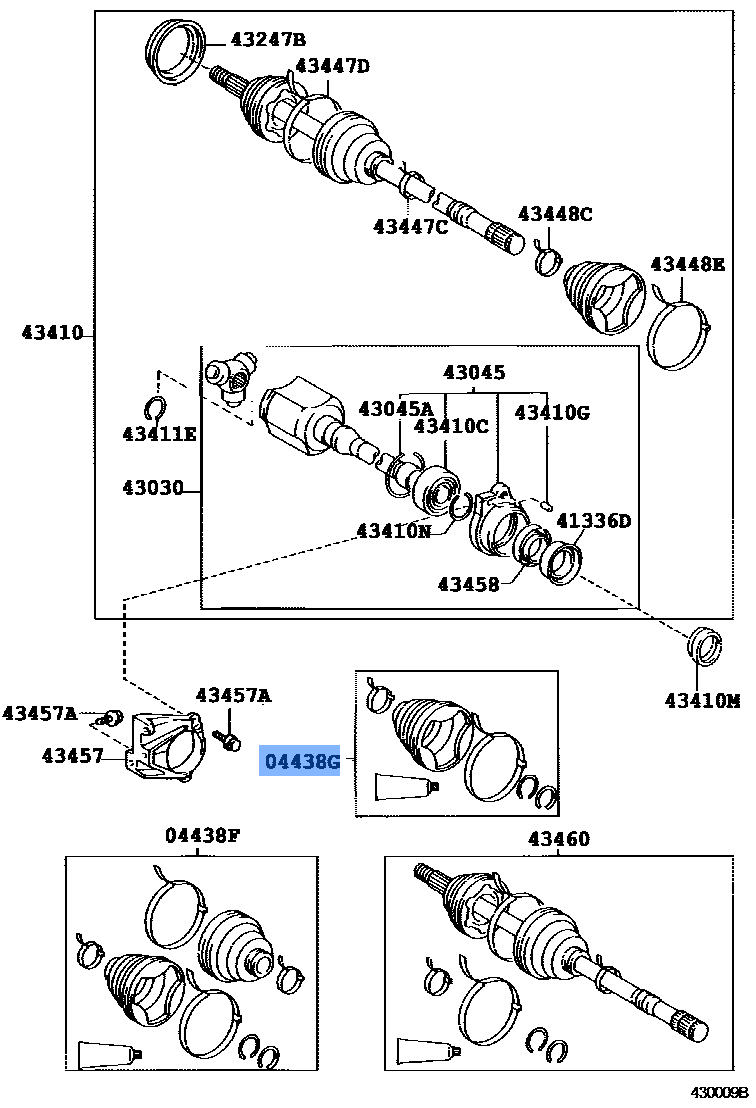 43247B
43447D
43447C
43448C
43448E
43410
43045
43045A
43410C
43410G
43411E
43030
43410N
41336D
43458
43410M
43457A
43457A
43457
04438G
04438F
43460
430009B