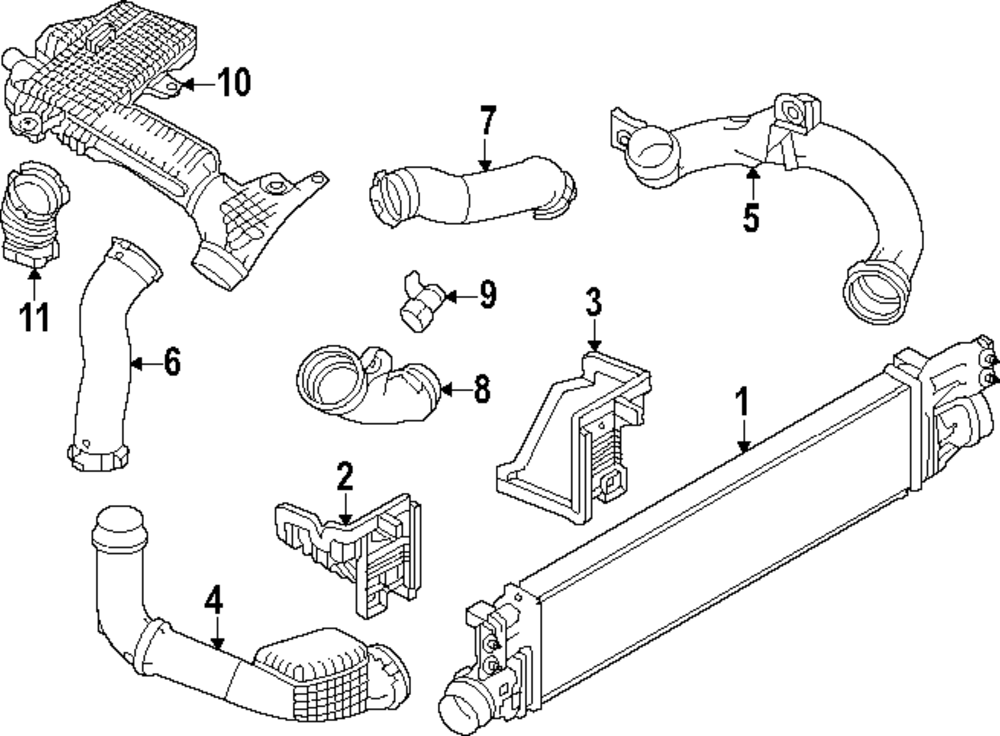 10
7
5
11
9
3
6
8
1
2
4