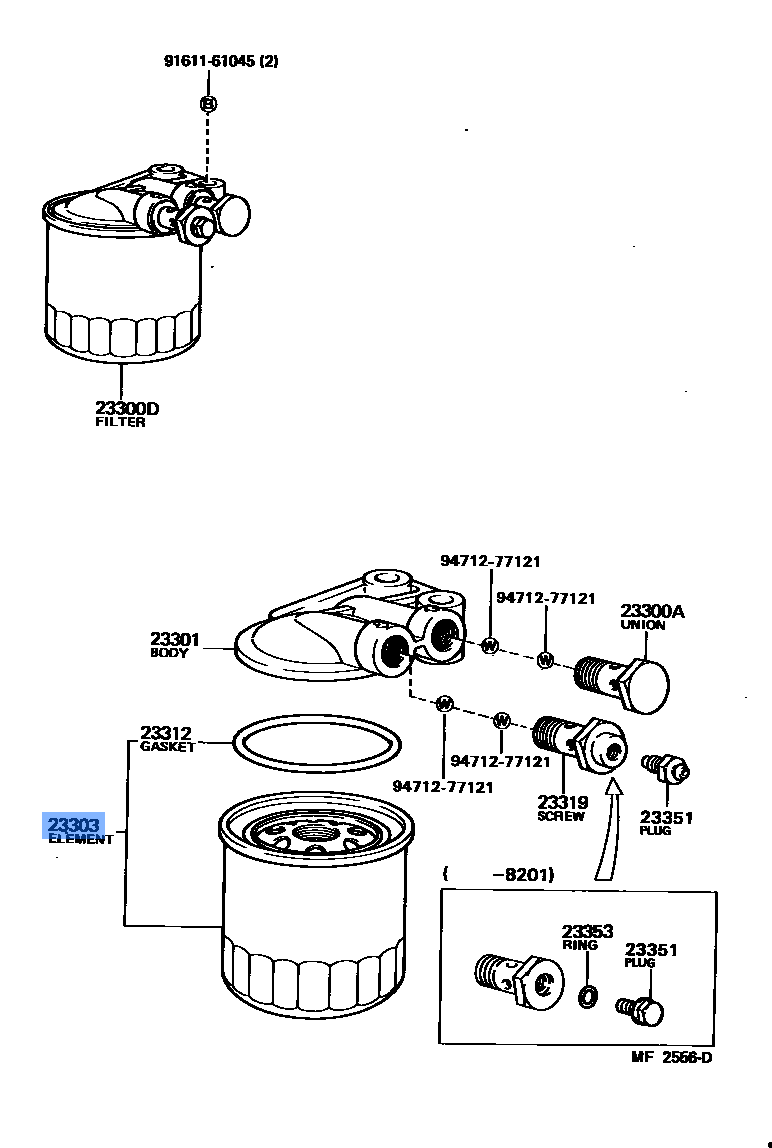 91611-61045 (2)

B

23300D
FILTER

94712-77121

94712-77121

23300A
UNION

23301
BODY

W

W

W

W

23312
GASKET

94712-77121

94712-77121

23319
SCREW

23351
PLUG

23303
ELEMENT

( -8201)

23353
RING

23351
PLUG

MF 2566-D