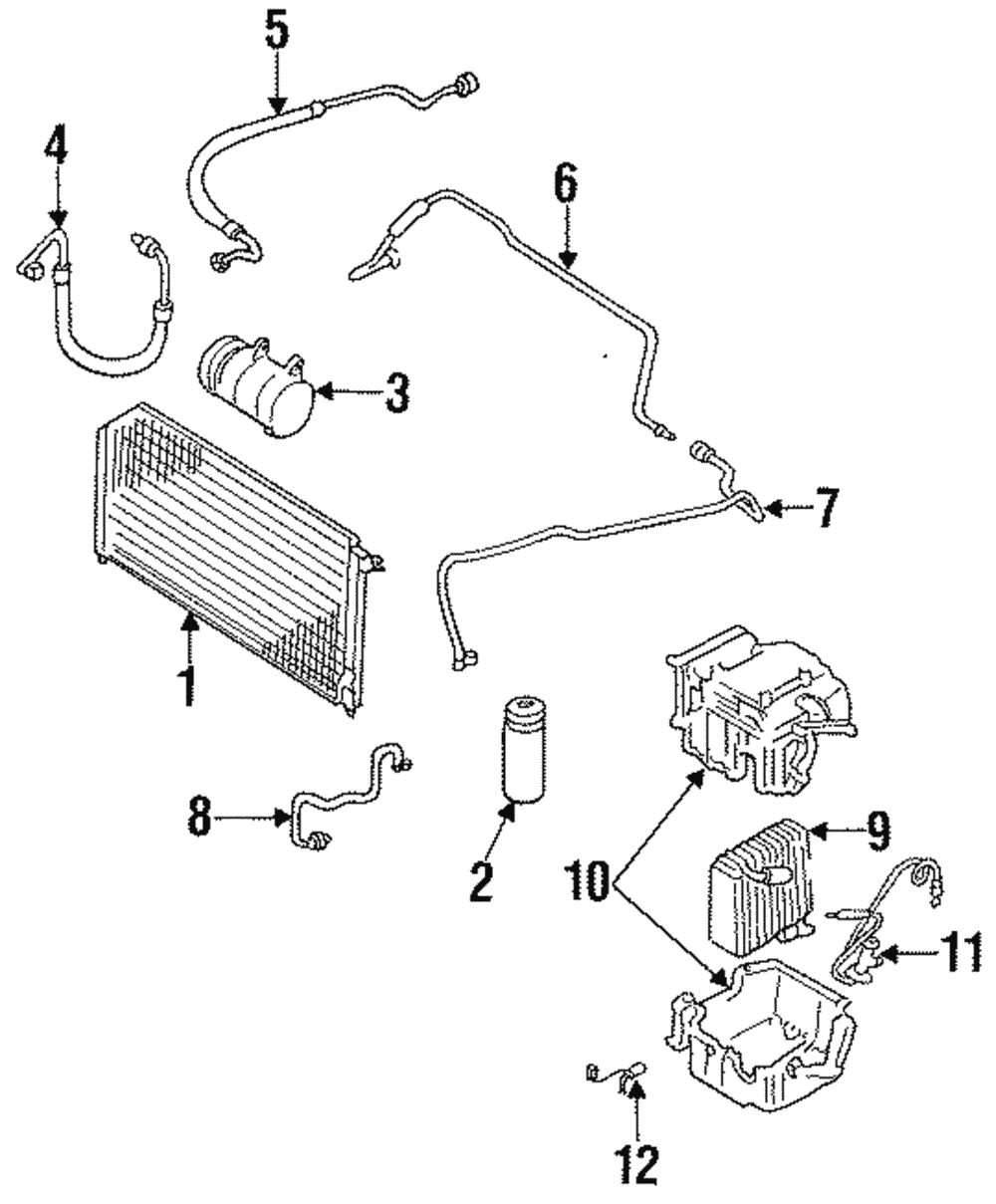 5
4
6
3
7
1
8
2
10
9
11
12