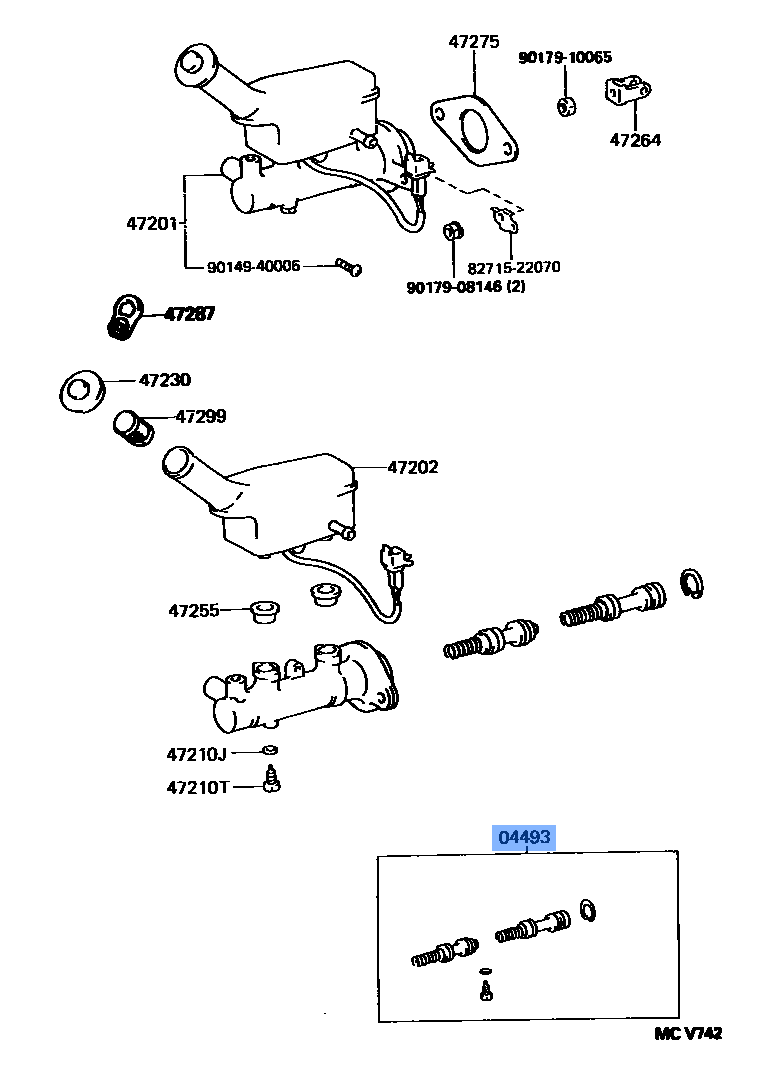 47275
90179-10065
47264
47201
90149-40006
82715-22070
90179-08146 (2)
47287
47230
47299
47202
47255
47210J
47210T
04493
MC V742