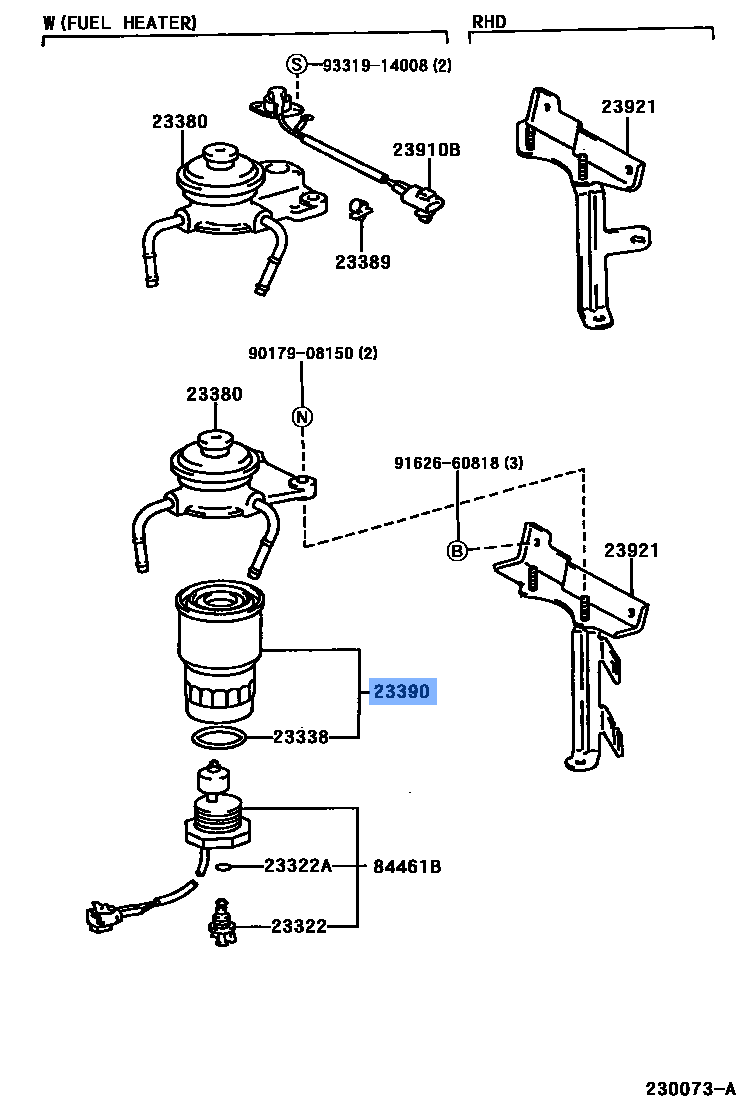 W (FUEL HEATER)

RHD

S 93319-14008 (2)

23380

23910B

23921

23389

90179-08150 (2)

23380

N

91626-60818 (3)

B

23921

23390

23338

23322A

84461B

23322

230073-A