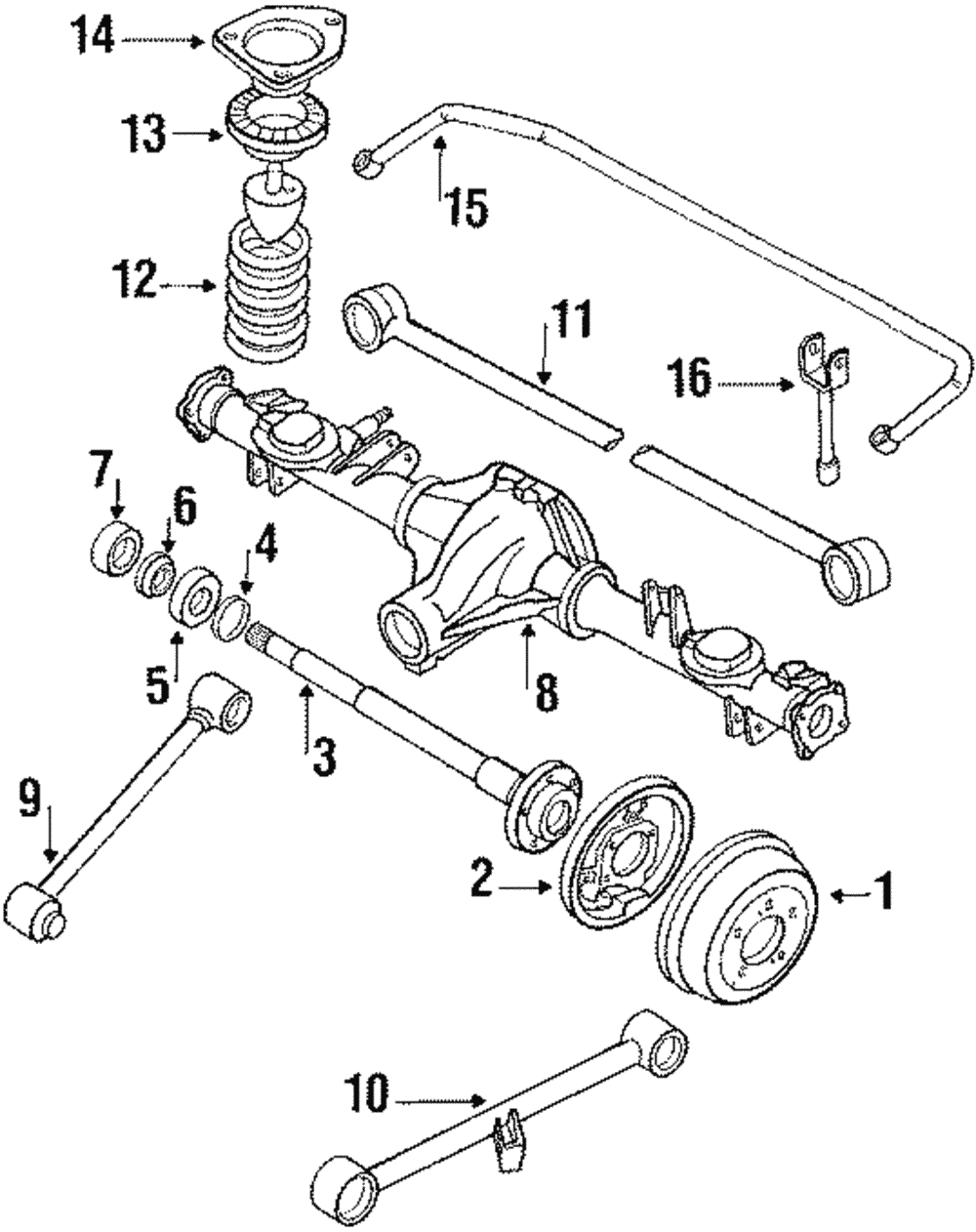 14
13
15
12
11
16
7
6
4
5
8
3
9
2
1
10