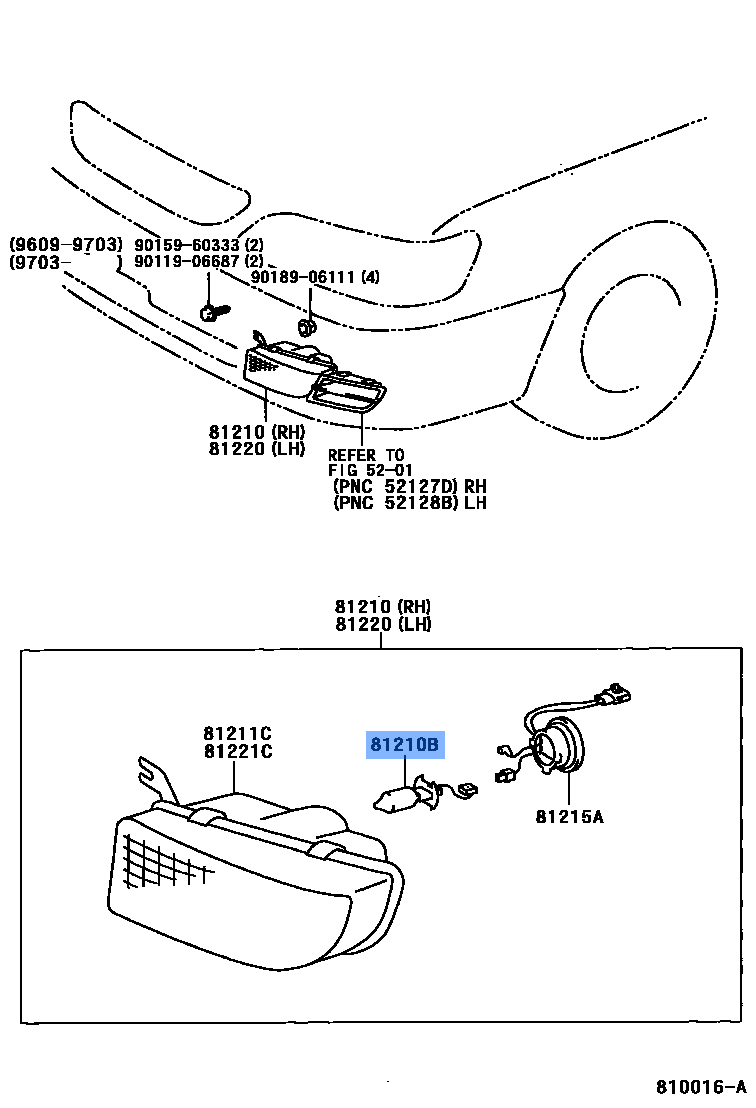 (9609-9703) 90159-60333 (2)
(9703- ) 90119-06687 (2)
90189-06111 (4)

81210 (RH)
81220 (LH)

REFER TO
FIG 52-01
(PNC 52127D) RH
(PNC 52128B) LH

81210 (RH)
81220 (LH)

81211C
81221C

81210B

81215A

810016-A