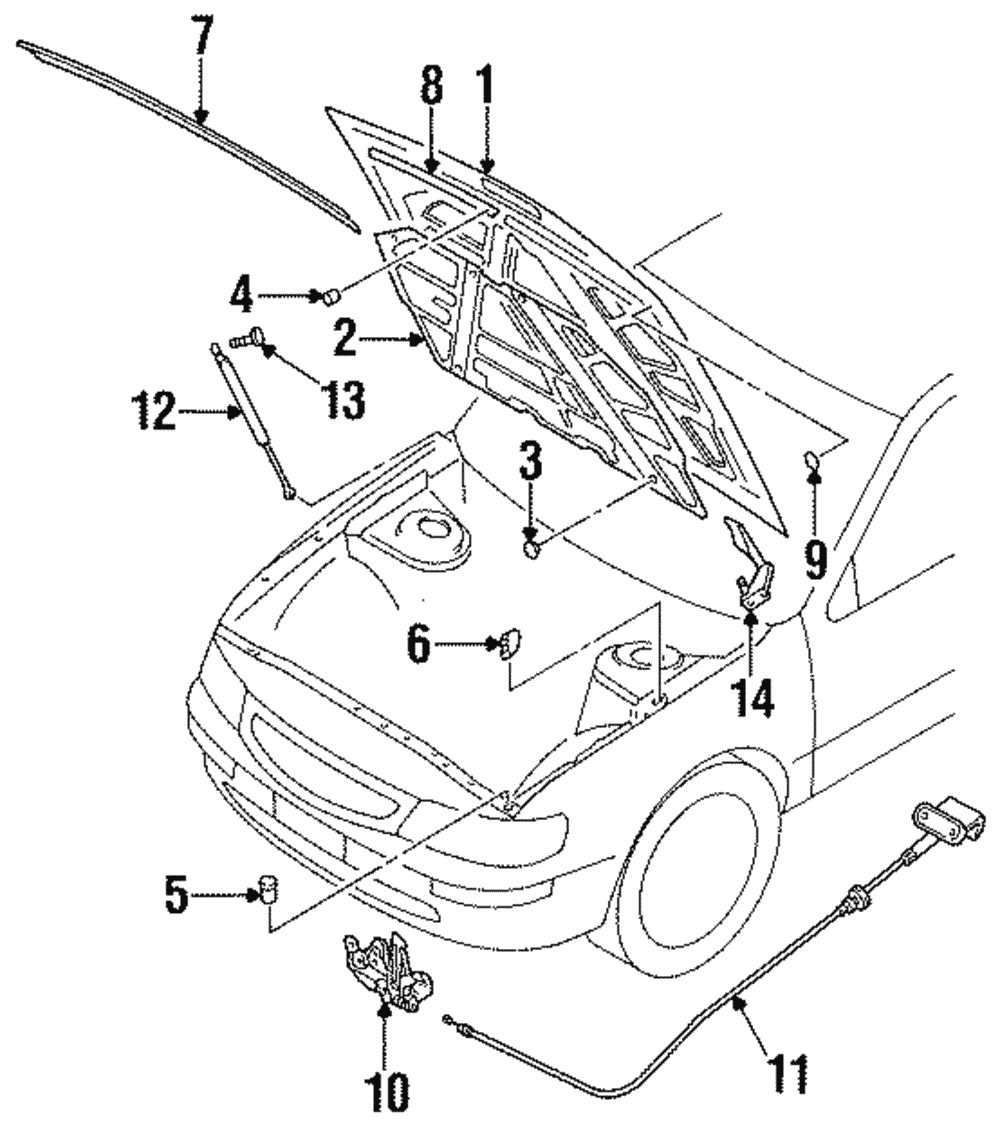 7
8
1
4
2
13
12
3
9
6
14
5
10
11