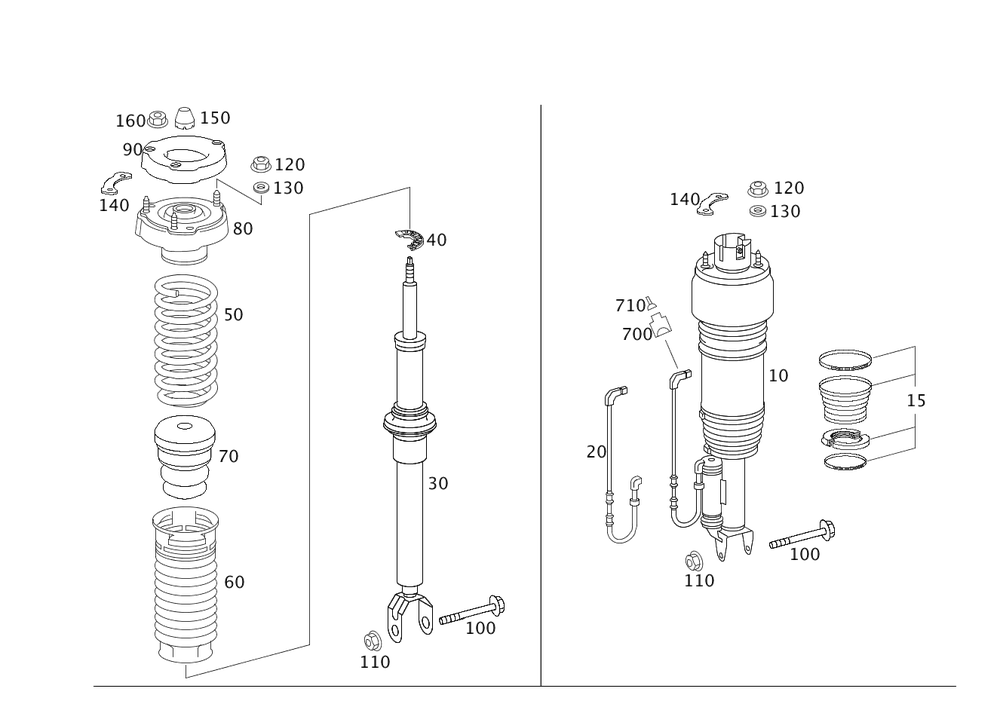 160 150
90
120
130
140
80
40
50
70
30
60
100
110

140 120
130
710
700
10
15
20
100
110