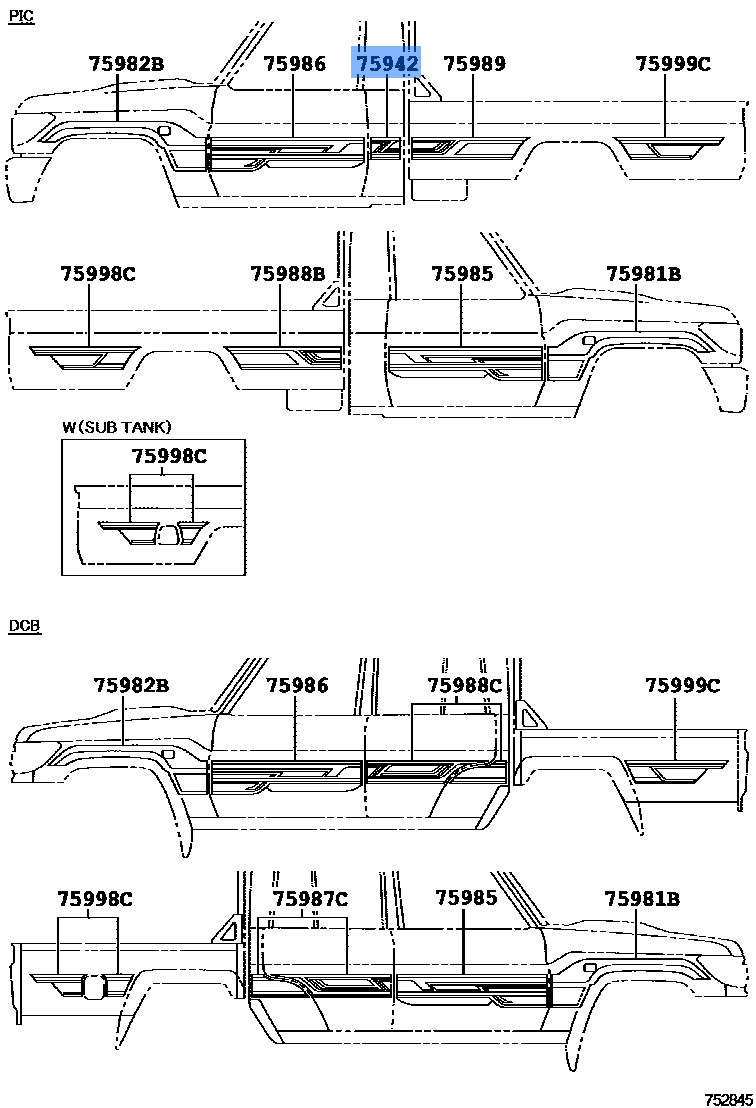 PIC

75982B
75986
75942
75989
75999C

75998C
75988B
75985
75981B

W(SUB TANK)
75998C

DCB

75982B
75986
75988C
75999C

75998C
75987C
75985
75981B

752845