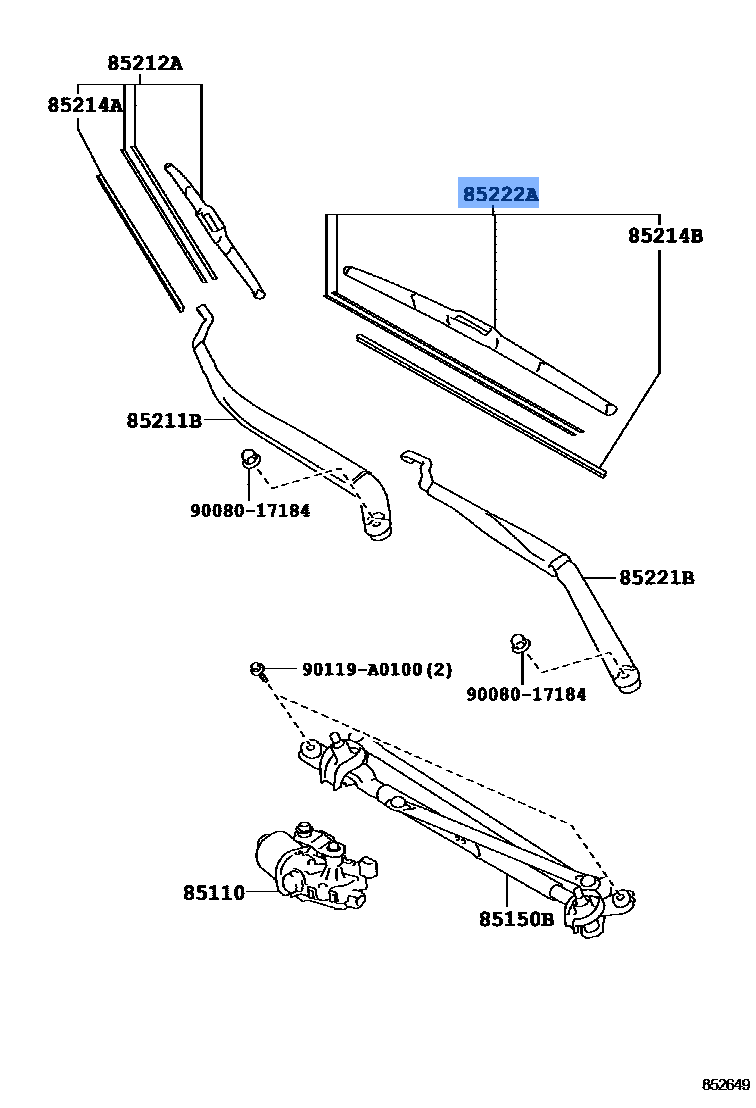 85212A
85214A
85222A
85214B
85211B
90080-17184
85221B
90119-A0100(2)
90080-17184
85110
85150B
852649