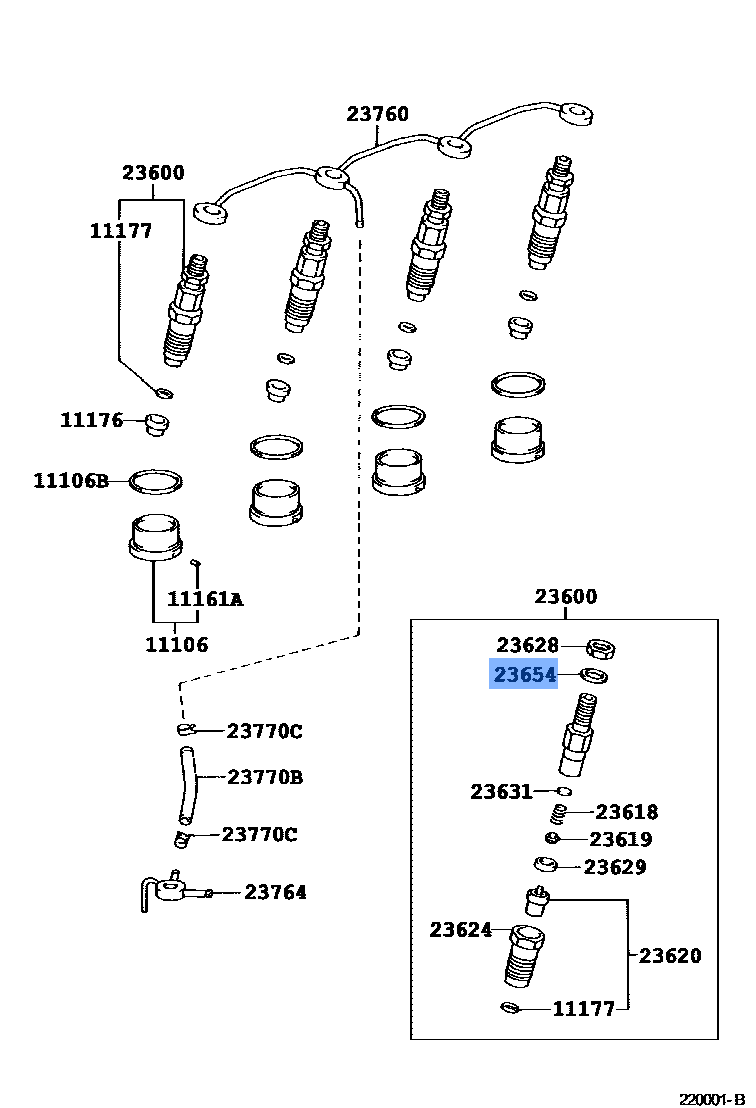 23760
23600
11177
11176
11106B
11161A
11106
23770C
23770B
23770C
23764
23600
23628
23654
23631
23618
23619
23629
23624
23620
11177
220001-B