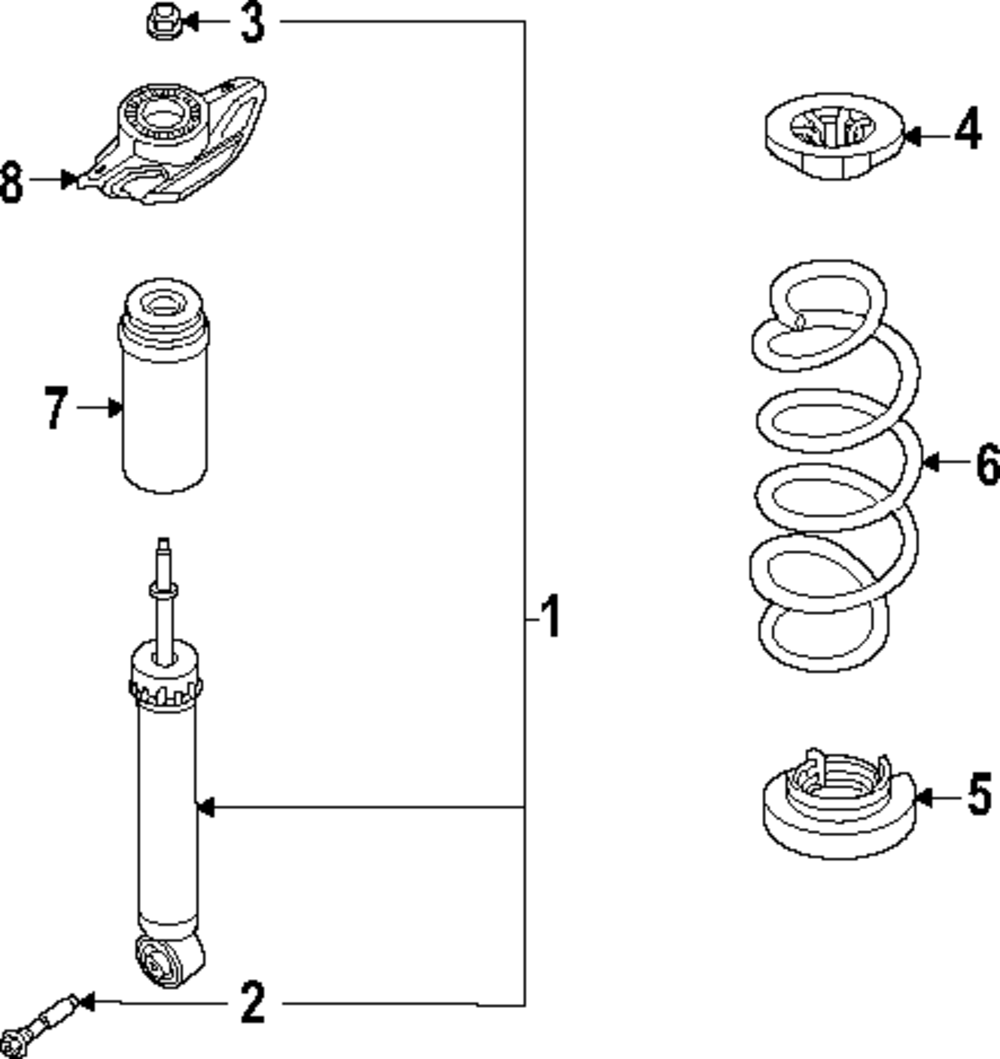 3
4
8
7
6
1
5
2