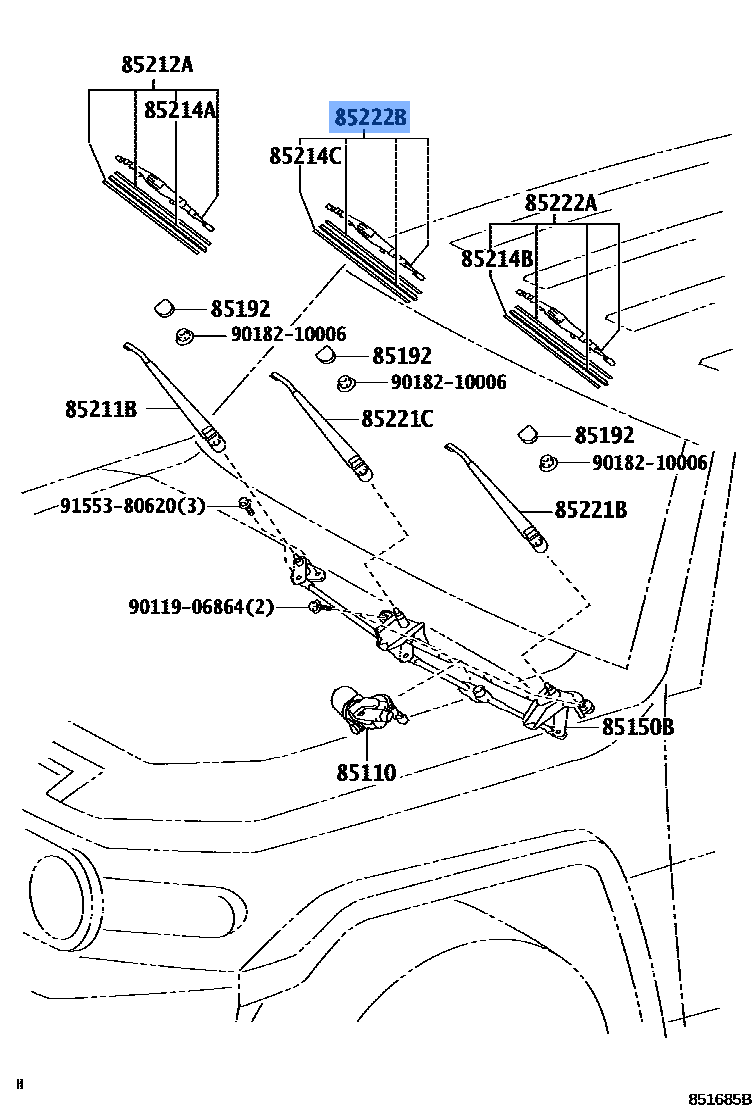 85212A
85214A
85222B
85214C
85222A
85214B
85192
90182-10006
85192
90182-10006
85211B
85221C
85192
90182-10006
91553-80620(3)
85221B
90119-06864(2)
85150B
85110
H
851685B