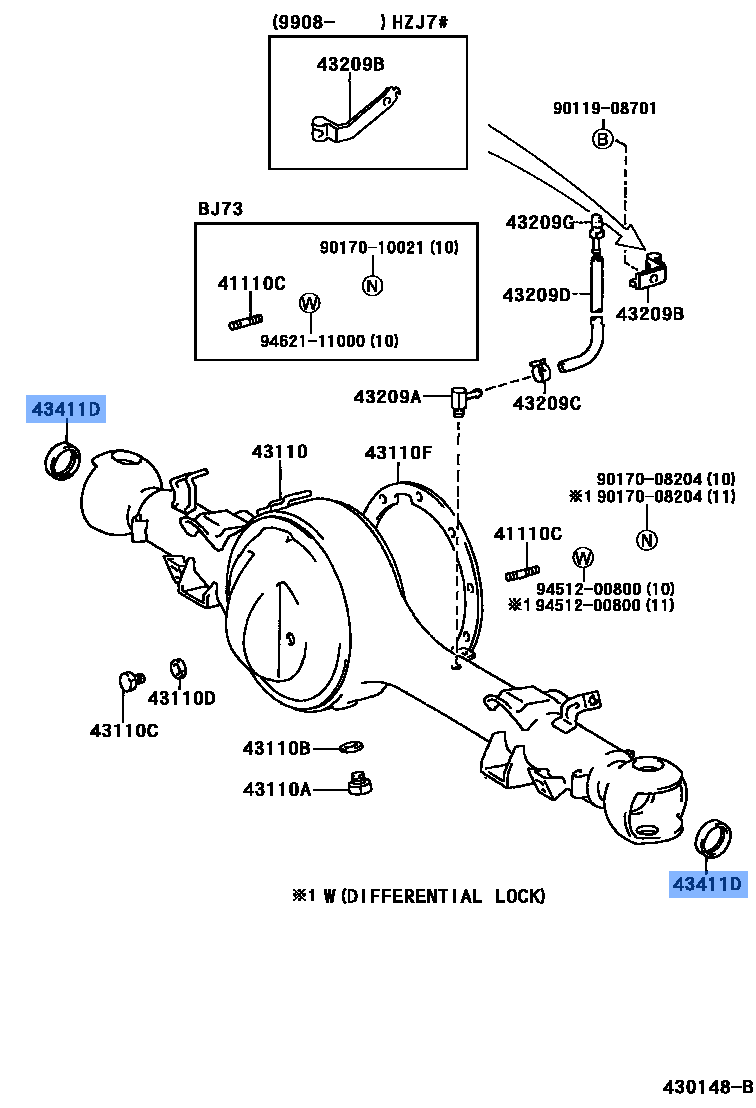 (9908- ) HZJ7#

43209B

90119-08701

B

BJ73

90170-10021 (10)

N

41110C

W

94621-11000 (10)

43209G

43209D

43209B

43209A

43209C

43411D

43110

43110F

90170-08204 (10)
※1 90170-08204 (11)

N

41110C

W

94512-00800 (10)
※1 94512-00800 (11)

43110D

43110C

43110B

43110A

43411D

※1 W (DIFFERENTIAL LOCK)

430148-B