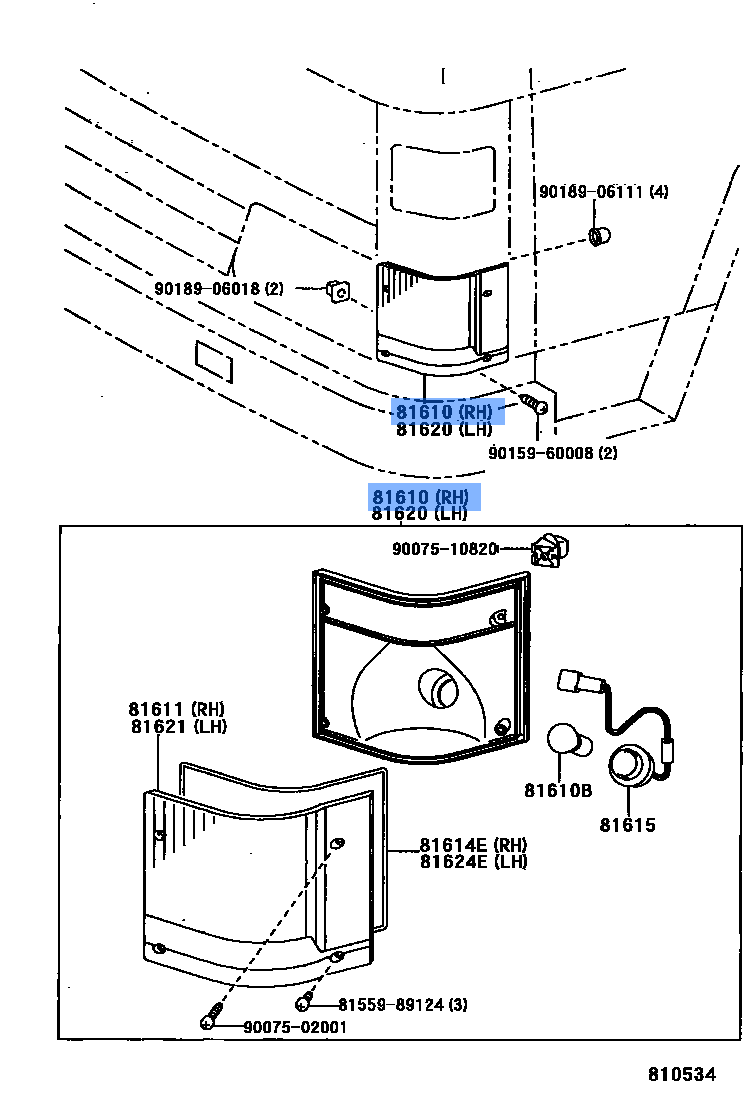 90189-06111 (4)
90189-06018 (2)
81610 (RH)
81620 (LH)
90159-60008 (2)
81610 (RH)
81620 (LH)
90075-10820
81611 (RH)
81621 (LH)
81610B
81615
81614E (RH)
81624E (LH)
81559-89124 (3)
90075-02001
810534