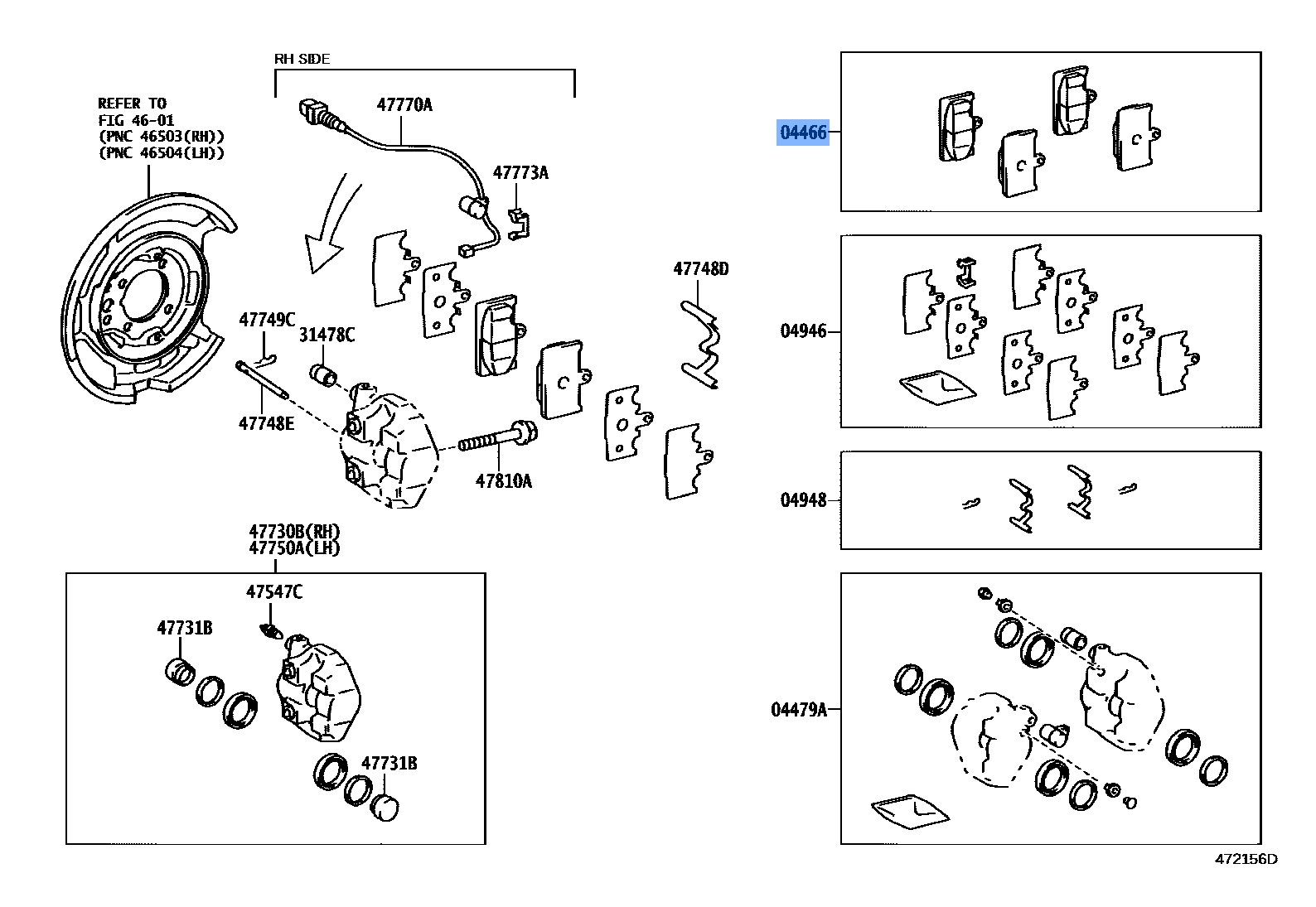 RH SIDE

REFER TO
FIG 46-01
(PNC 46503(RH))
(PNC 46504(LH))

47770A

47773A

47748D

47749C

31478C

47748E

47810A

47730B(RH)
47750A(LH)

47547C

47731B

47731B

04466

04946

04948

04479A

472156D