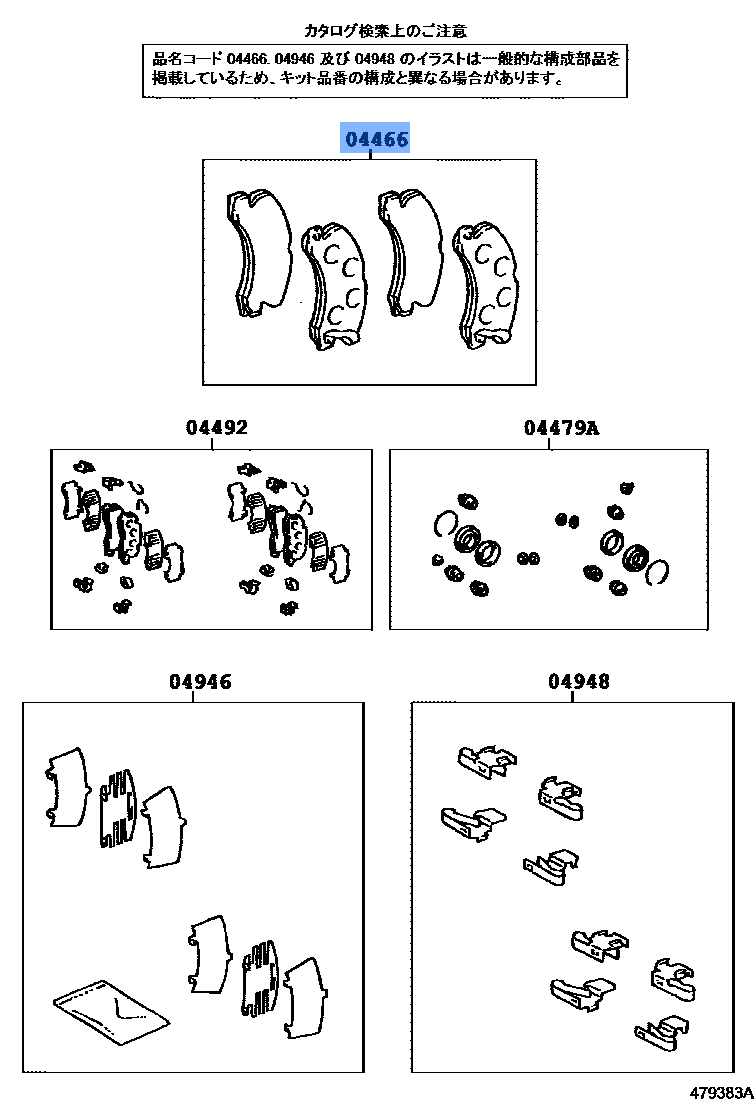 カタログ検索上のご注意

品名コード 04466. 04946 及び 04948 のイラストは一般的な構成部品を掲載しているため、キット品番の構成と異なる場合があります。

04466

04492

04479A

04946

04948

479383A