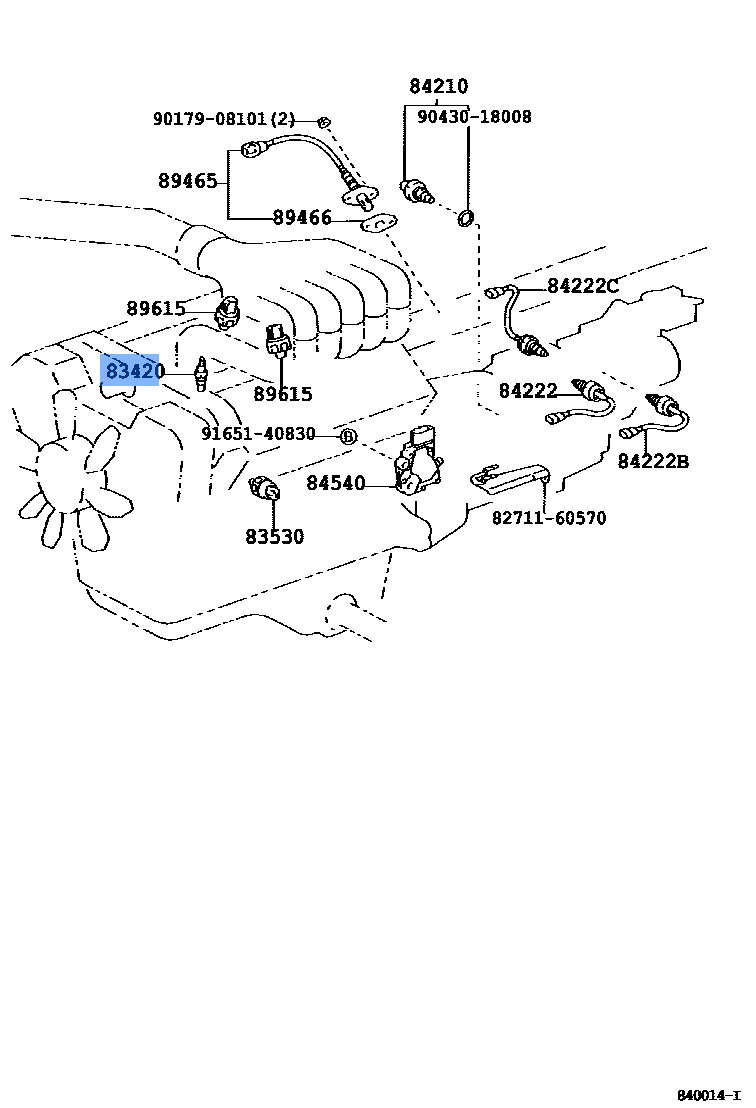 84210
90179-08101 (2)
90430-18008
89465
89466
84222C
89615
83420
89615
84222
91651-40830
B
84222B
84540
82711-60570
83530
840014-I