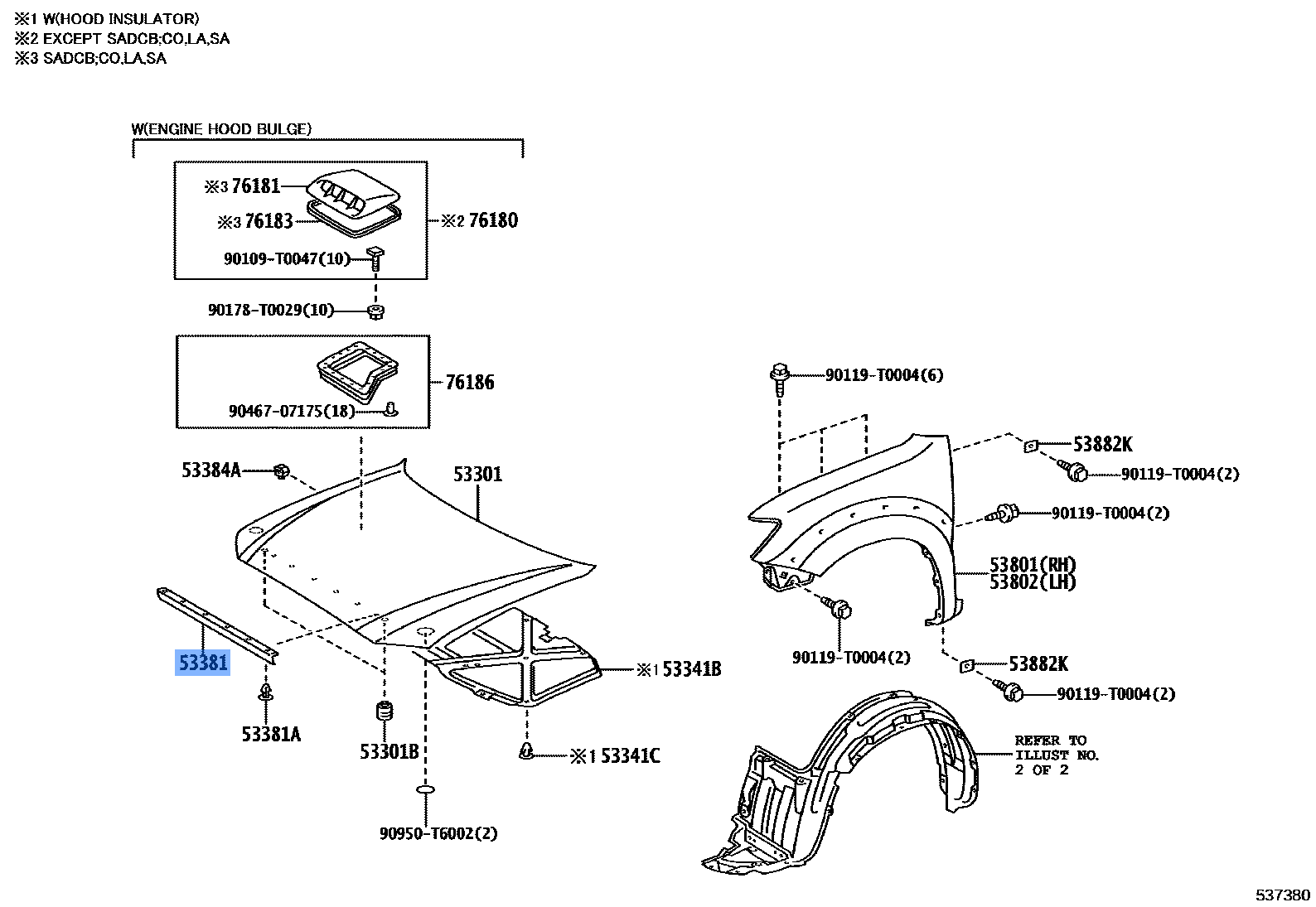 ※1 W(HOOD INSULATOR)
※2 EXCEPT SADCB;CO,LA,SA
※3 SADCB;CO,LA,SA

W(ENGINE HOOD BULGE)

※3 76181
※3 76183
※2 76180
90109-T0047(10)
90178-T0029(10)
76186
90467-07175(18)
53384A
53301
53381
53381A
53301B
※1 53341B
※1 53341C
90950-T6002(2)

90119-T0004(6)
53882K
90119-T0004(2)
90119-T0004(2)
53801(RH)
53802(LH)
90119-T0004(2)
53882K
90119-T0004(2)
REFER TO ILLUST NO. 2 OF 2

537380