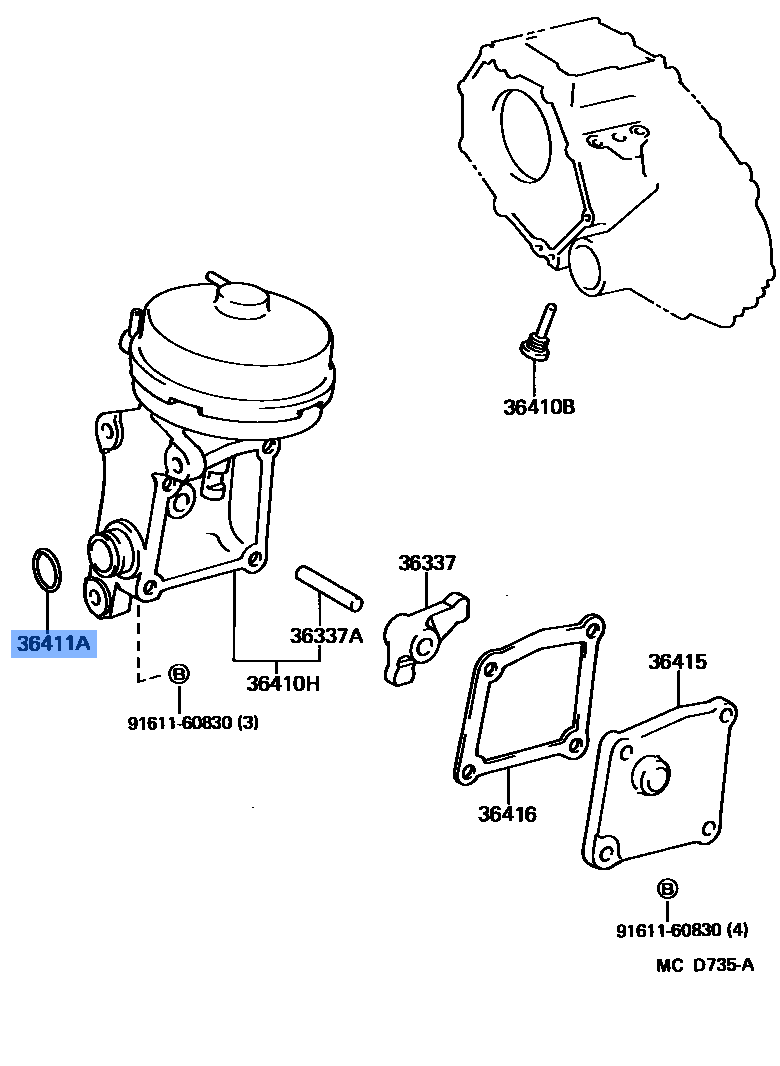 36410B

36337

36411A

36337A

36410H

B

91611-60830 (3)

36415

36416

B

91611-60830 (4)

MC D735-A