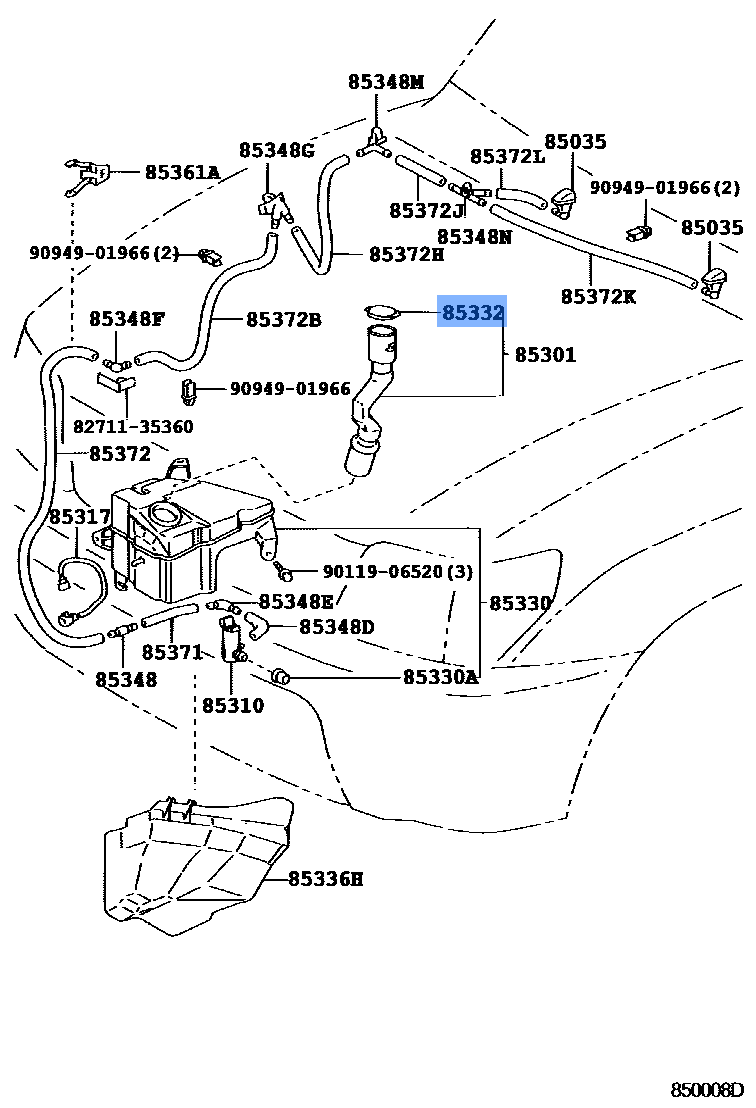 85348M
85348G
85035
85361A
85372L
90949-01966(2)
85372J
85348N
85035
90949-01966(2)
85372H
85372K
85348F
85372B
85332
85301
90949-01966
82711-35360
85372
85317
90119-06520(3)
85348E
85330
85348D
85371
85348
85330A
85310
85336H
850008D