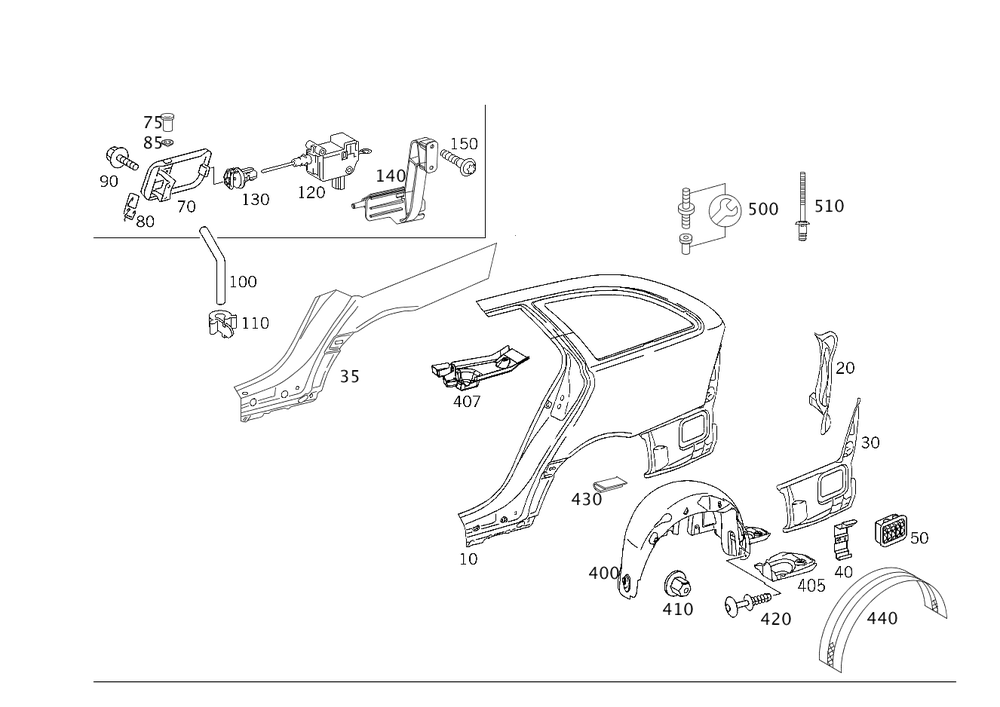 75
85
90
70
80
130
120
140
150
500
510
100
110
35
407
20
30
430
10
400
410
420
405
40
50
440