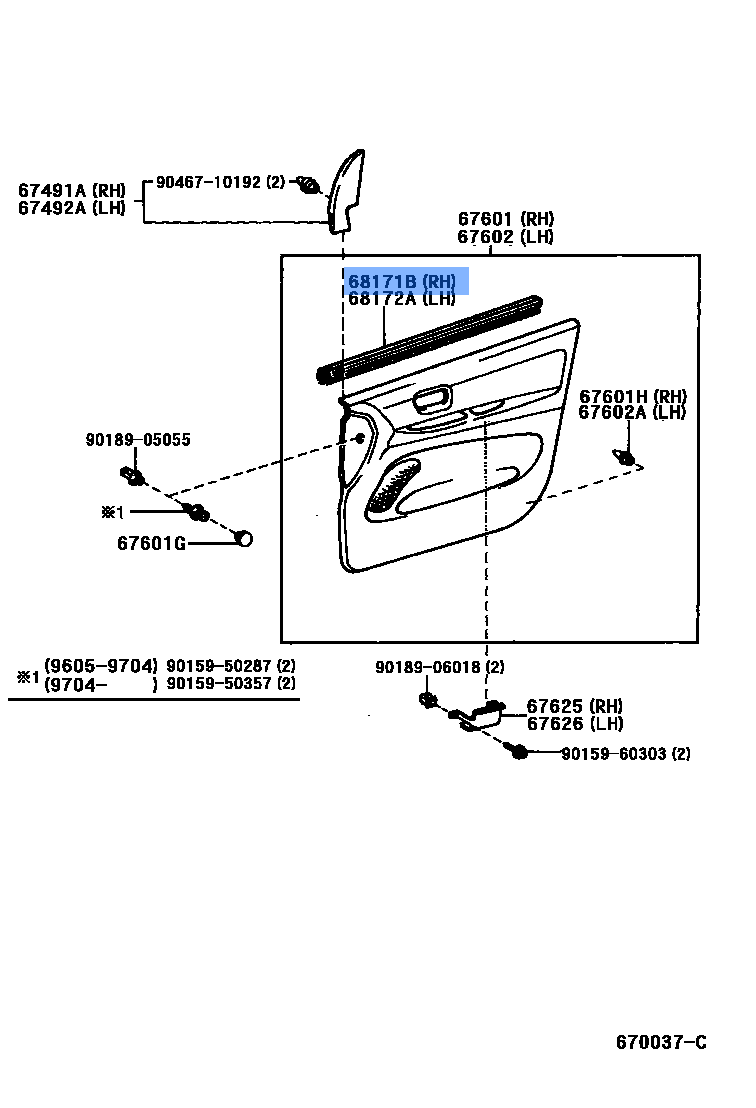 67491A (RH)
67492A (LH)
90467-10192 (2)
67601 (RH)
67602 (LH)
68171B (RH)
68172A (LH)
67601H (RH)
67602A (LH)
90189-05055
※1
67601G
※1 (9605-9704) 90159-50287 (2)
(9704- ) 90159-50357 (2)
90189-06018 (2)
67625 (RH)
67626 (LH)
90159-60303 (2)
670037-C