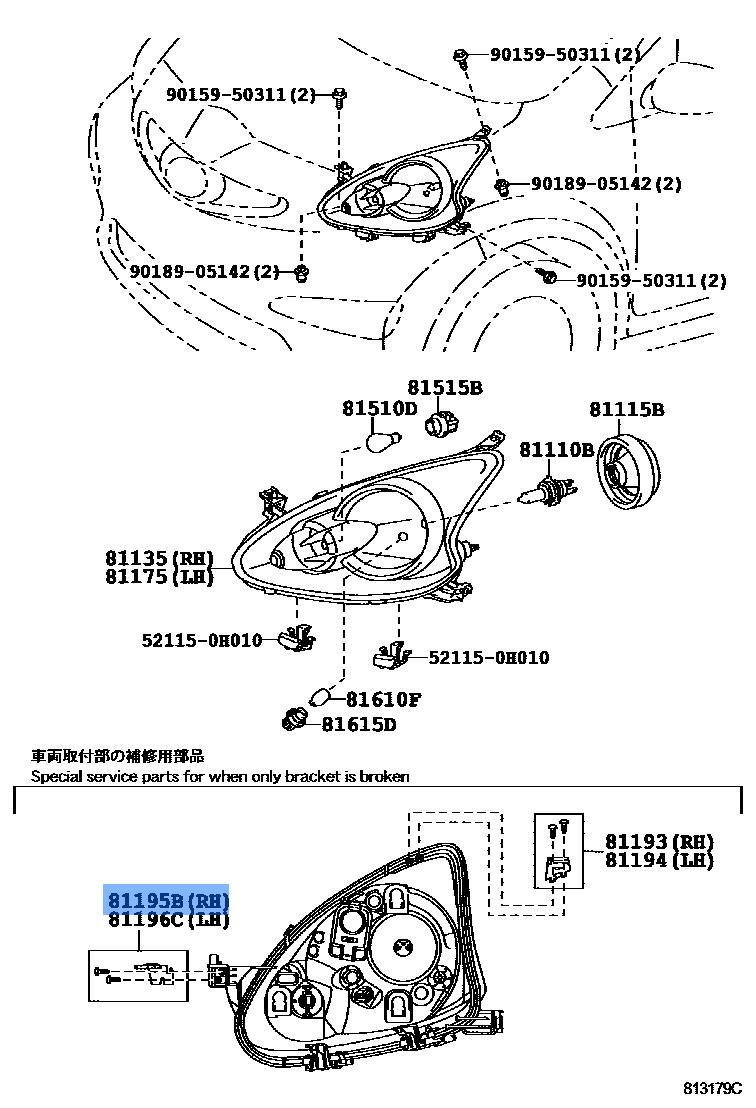 90159-50311(2)
90159-50311(2)
90189-05142(2)
90189-05142(2)
90159-50311(2)

81515B
81510D
81115B
81110B
81135(RH)
81175(LH)
52115-0H010
52115-0H010
81610F
81615D

車両取付部の補修用部品
Special service parts for when only bracket is broken

81193(RH)
81194(LH)
81195B(RH)
81196C(LH)

813179C