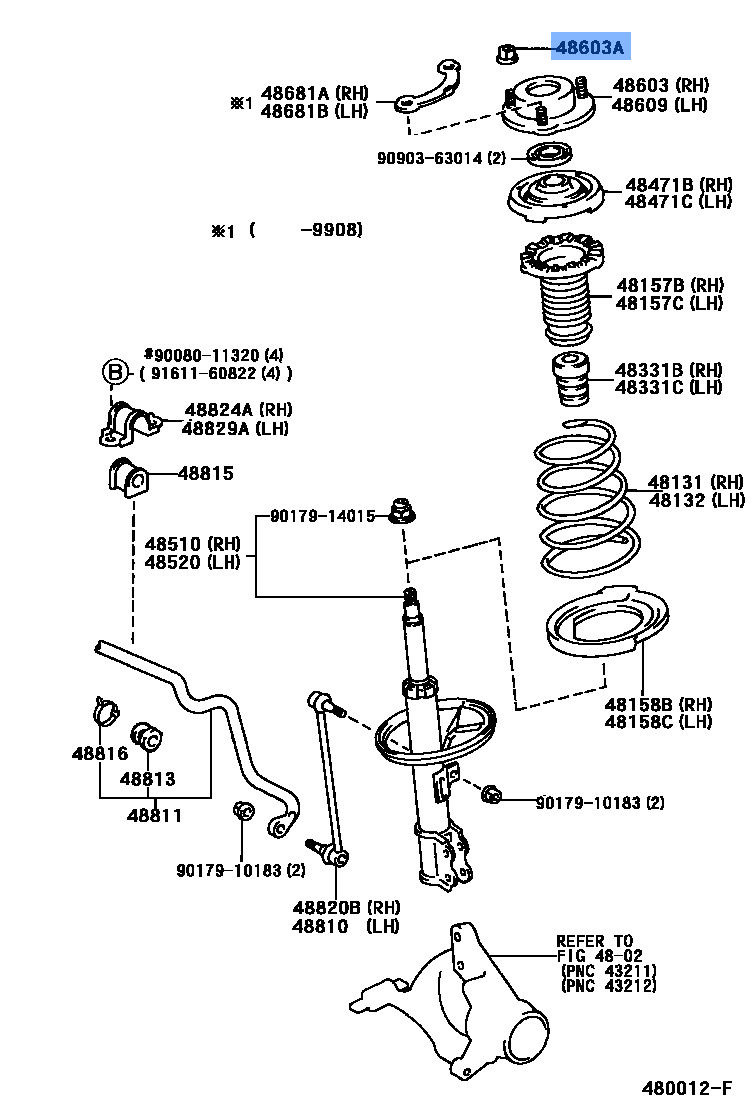 48603A

※1 48681A (RH)
48681B (LH)

48603 (RH)
48609 (LH)

90903-63014 (2)

48471B (RH)
48471C (LH)

※1 ( -9908)

48157B (RH)
48157C (LH)

#90080-11320 (4)
B ( 91611-60822 (4) )

48331B (RH)
48331C (LH)

48824A (RH)
48829A (LH)

48815

48131 (RH)
48132 (LH)

90179-14015

48510 (RH)
48520 (LH)

48158B (RH)
48158C (LH)

48816

48813

48811

90179-10183 (2)

90179-10183 (2)

48820B (RH)
48810 (LH)

REFER TO
FIG 48-02
(PNC 43211)
(PNC 43212)

480012-F