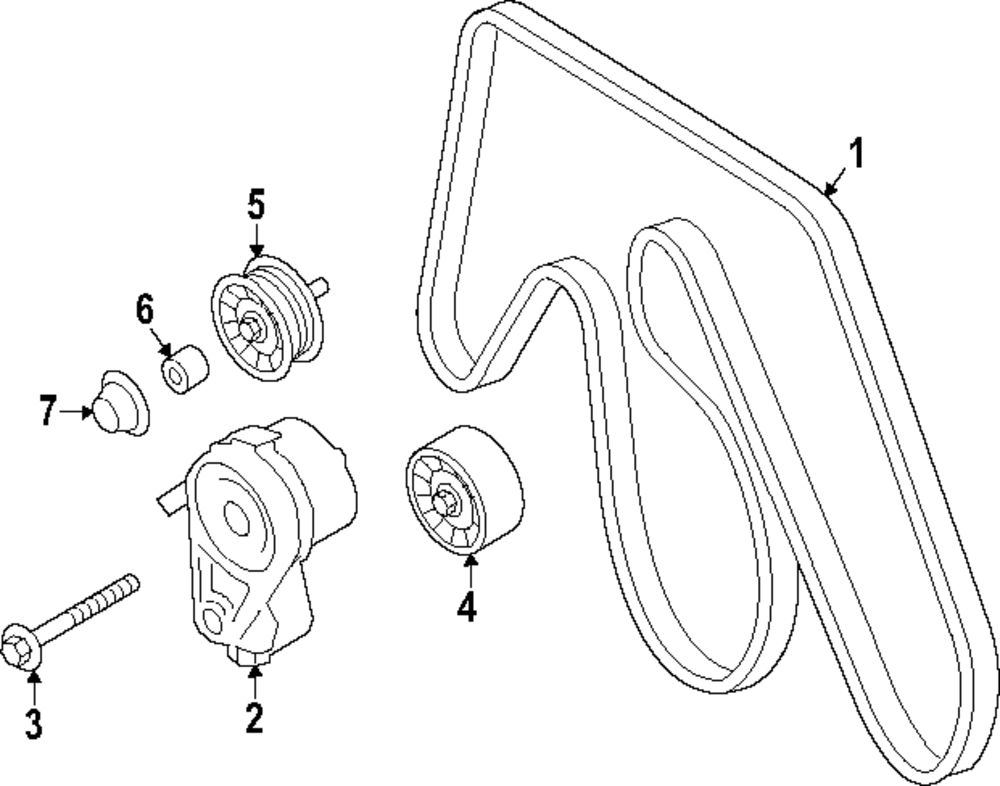 1
5
6
7
4
3
2