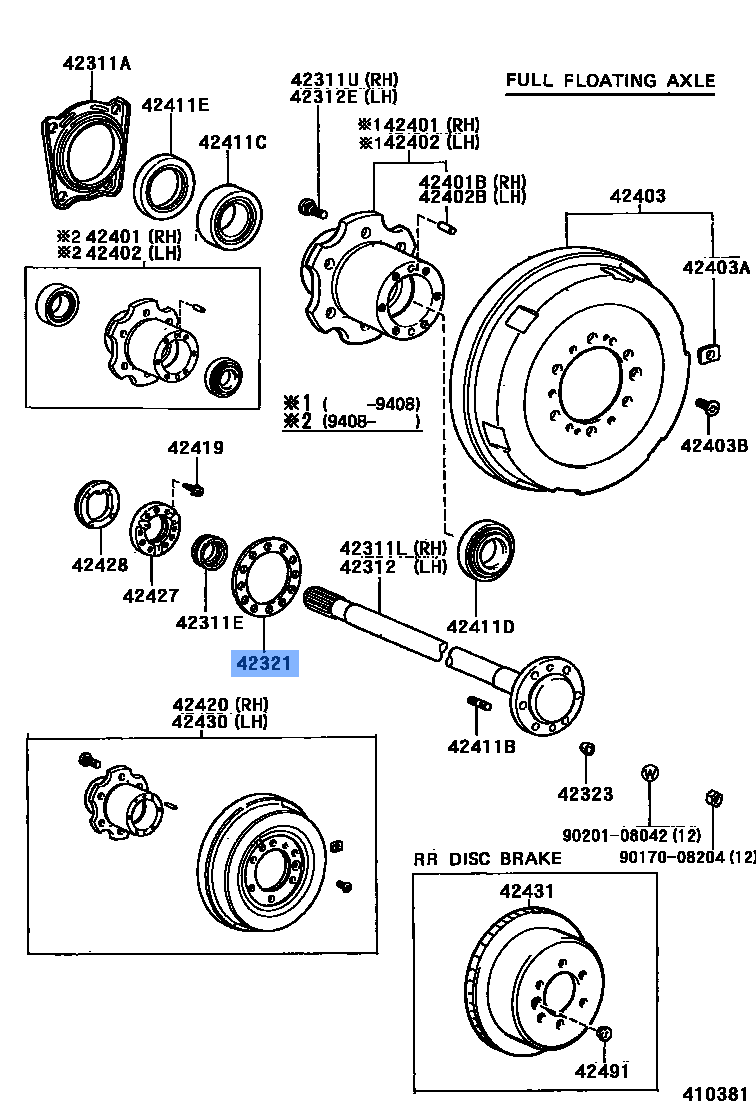 42311A
42411E
42411C
※2 42401 (RH)
※2 42402 (LH)
42311U (RH)
42312E (LH)
※142401 (RH)
※142402 (LH)
42401B (RH)
42402B (LH)
FULL FLOATING AXLE
42403
42403A
42403B
※1 ( -9408)
※2 (9408- )
42419
42428
42427
42311E
42321
42311L (RH)
42312 (LH)
42411D
42411B
42420 (RH)
42430 (LH)
42323
90201-08042 (12)
90170-08204 (12)
RR DISC BRAKE
42431
42491
410381