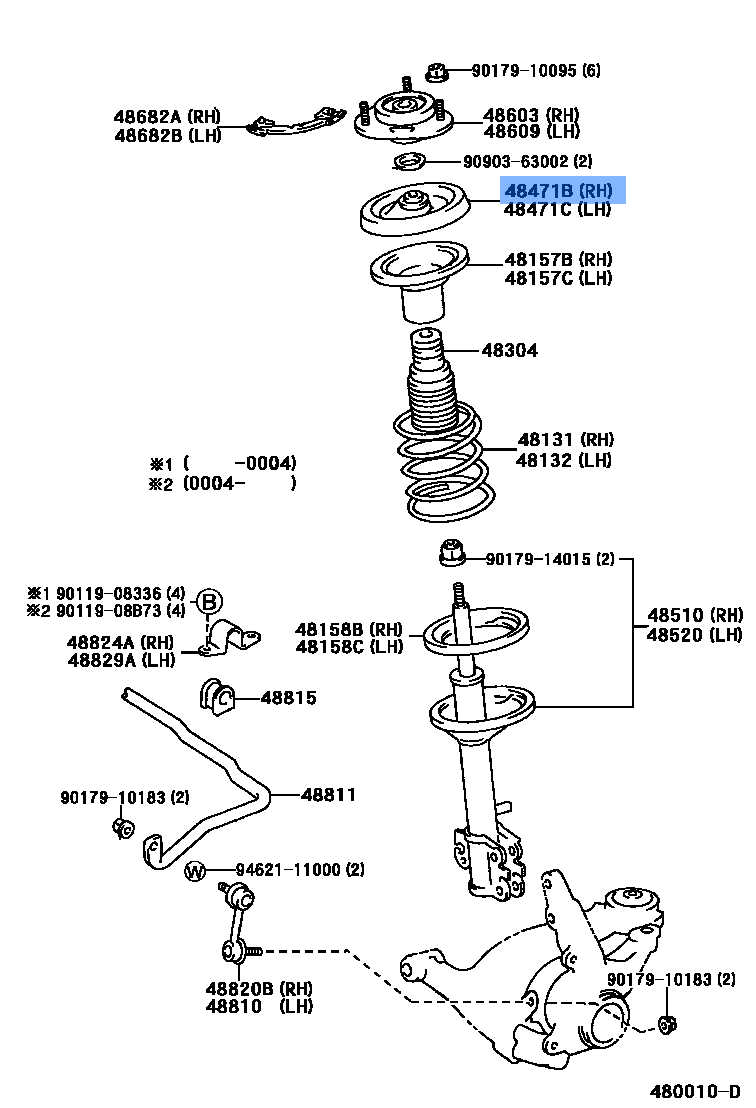 90179-10095 (6)

48682A (RH)
48682B (LH)

48603 (RH)
48609 (LH)

90903-63002 (2)

48471B (RH)
48471C (LH)

48157B (RH)
48157C (LH)

48304

48131 (RH)
48132 (LH)

※1 ( -0004)
※2 (0004- )

90179-14015 (2)

※1 90119-08336 (4)
※2 90119-08B73 (4)

B

48824A (RH)
48829A (LH)

48158B (RH)
48158C (LH)

48510 (RH)
48520 (LH)

48815

48811

90179-10183 (2)

W

94621-11000 (2)

48820B (RH)
48810 (LH)

90179-10183 (2)

480010-D