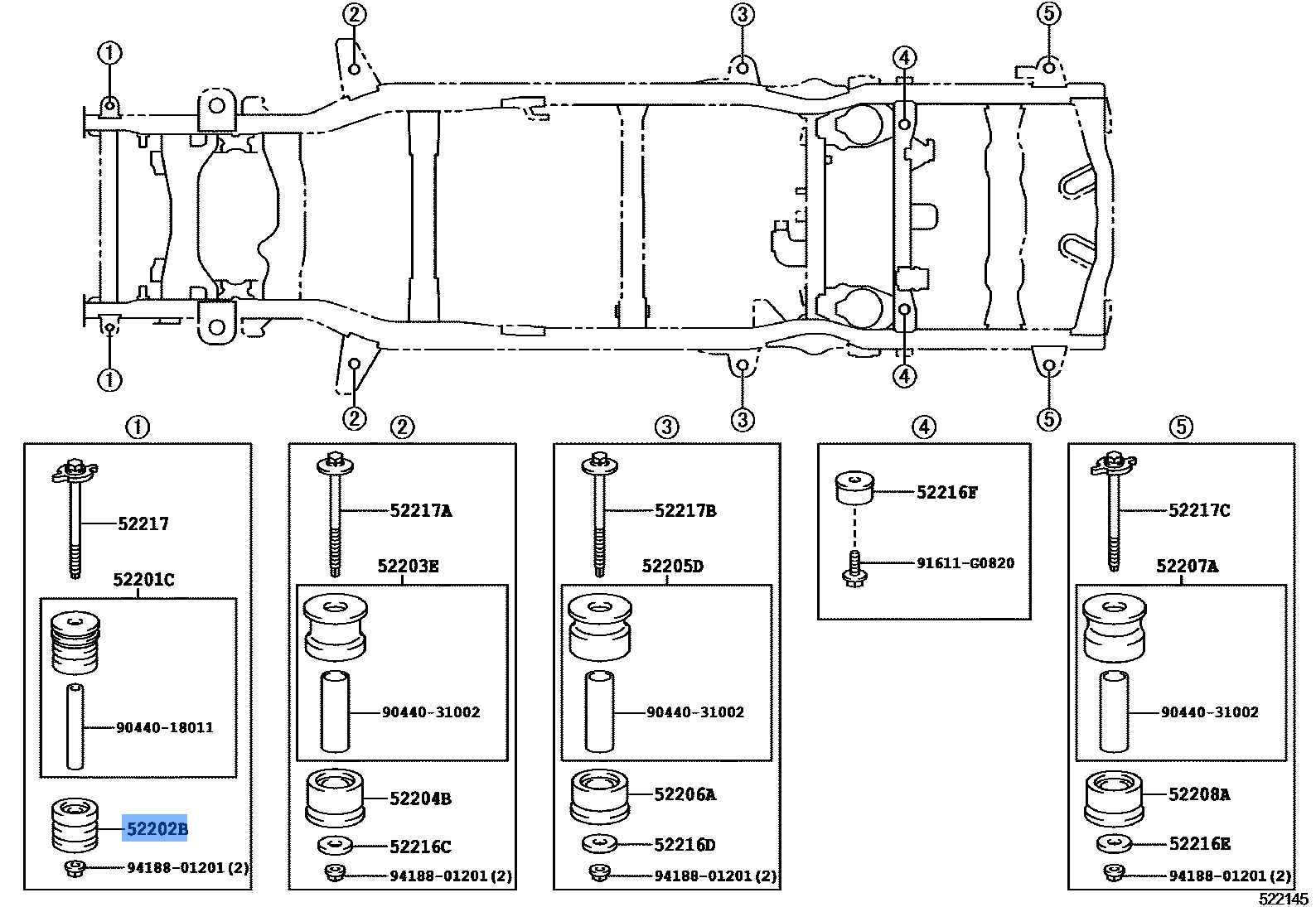 ①
②
③
④
⑤
①
②
③
④
⑤

①
52217
52201C
90440-18011
52202B
94188-01201 (2)

②
52217A
52203E
90440-31002
52204B
52216C
94188-01201 (2)

③
52217B
52205D
90440-31002
52206A
52216D
94188-01201 (2)

④
52216F
91611-G0820

⑤
52217C
52207A
90440-31002
52208A
52216E
94188-01201 (2)

522145