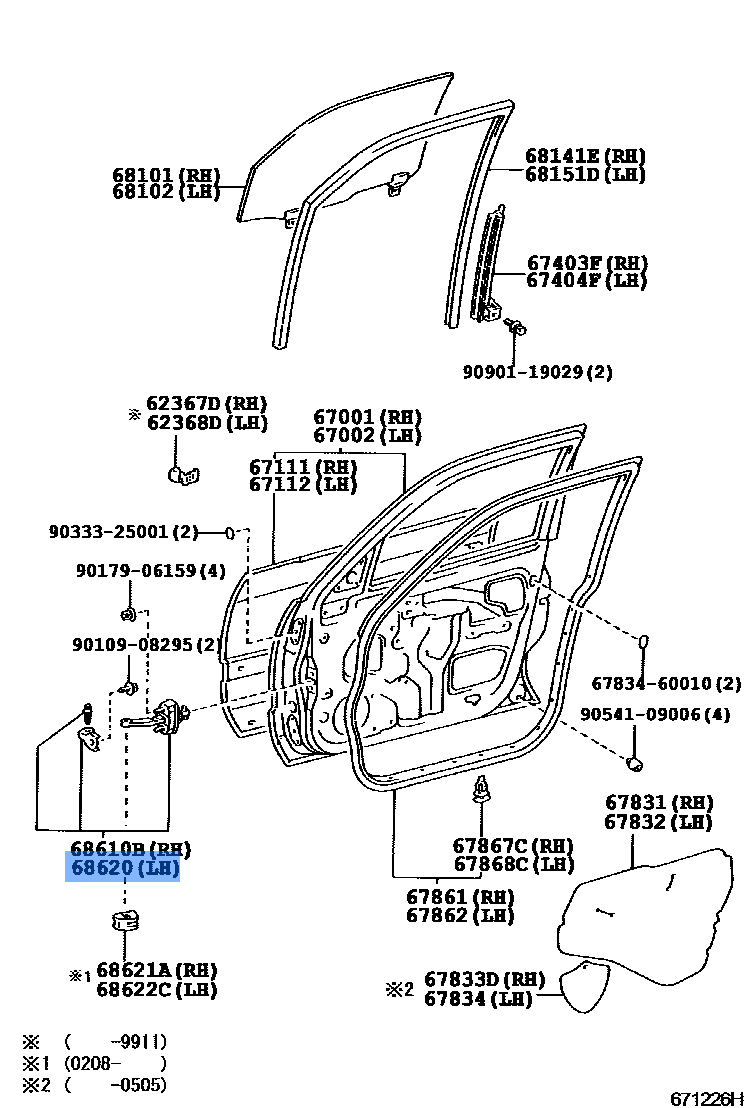 68101 (RH)
68102 (LH)

68141E (RH)
68151D (LH)

67403F (RH)
67404F (LH)

90901-19029 (2)

※ 62367D (RH)
62368D (LH)

67001 (RH)
67002 (LH)

67111 (RH)
67112 (LH)

90333-25001 (2)

90179-06159 (4)

90109-08295 (2)

67834-60010 (2)

90541-09006 (4)

68610B (RH)
68620 (LH)

67867C (RH)
67868C (LH)

67831 (RH)
67832 (LH)

67861 (RH)
67862 (LH)

※1 68621A (RH)
68622C (LH)

※2 67833D (RH)
67834 (LH)

※ ( -9911)
※1 (0208- )
※2 ( -0505)

671226H