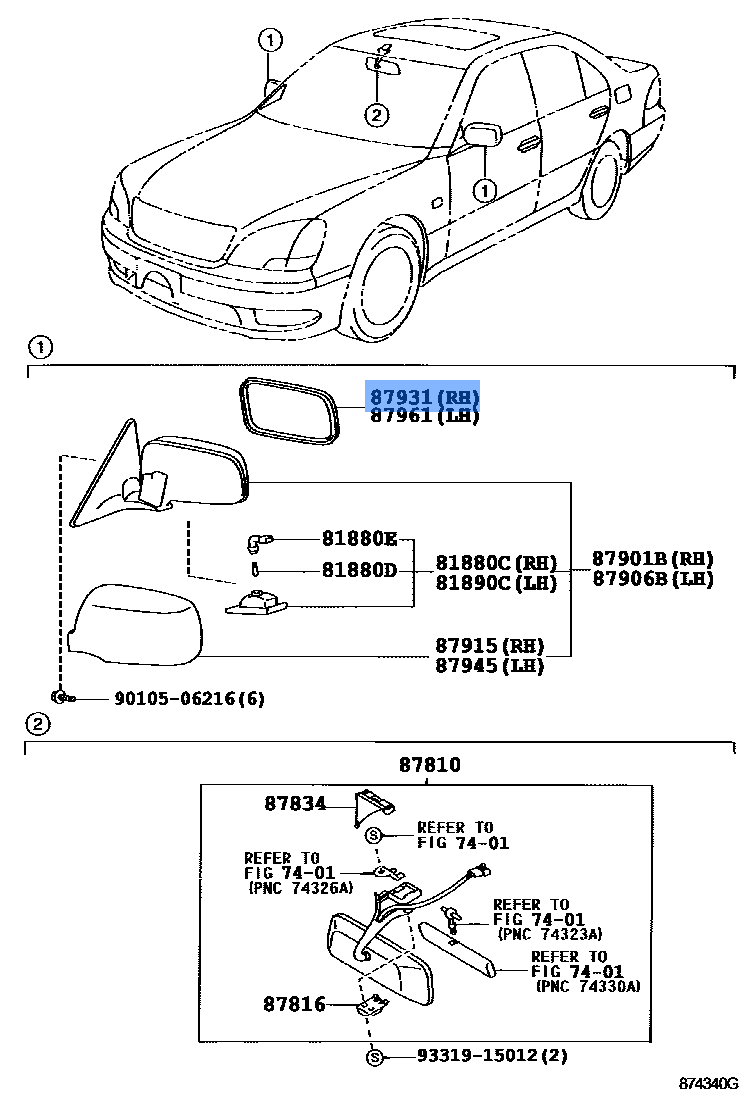 ①
②
①

①
87931(RH)
87961(LH)
81880E
81880D
81880C(RH)
81890C(LH)
87901B(RH)
87906B(LH)
87915(RH)
87945(LH)
90105-06216(6)

②
87810
87834
Ⓢ REFER TO FIG 74-01
REFER TO FIG 74-01 (PNC 74326A)
REFER TO FIG 74-01 (PNC 74323A)
REFER TO FIG 74-01 (PNC 74330A)
87816
Ⓢ 93319-15012(2)

874340G