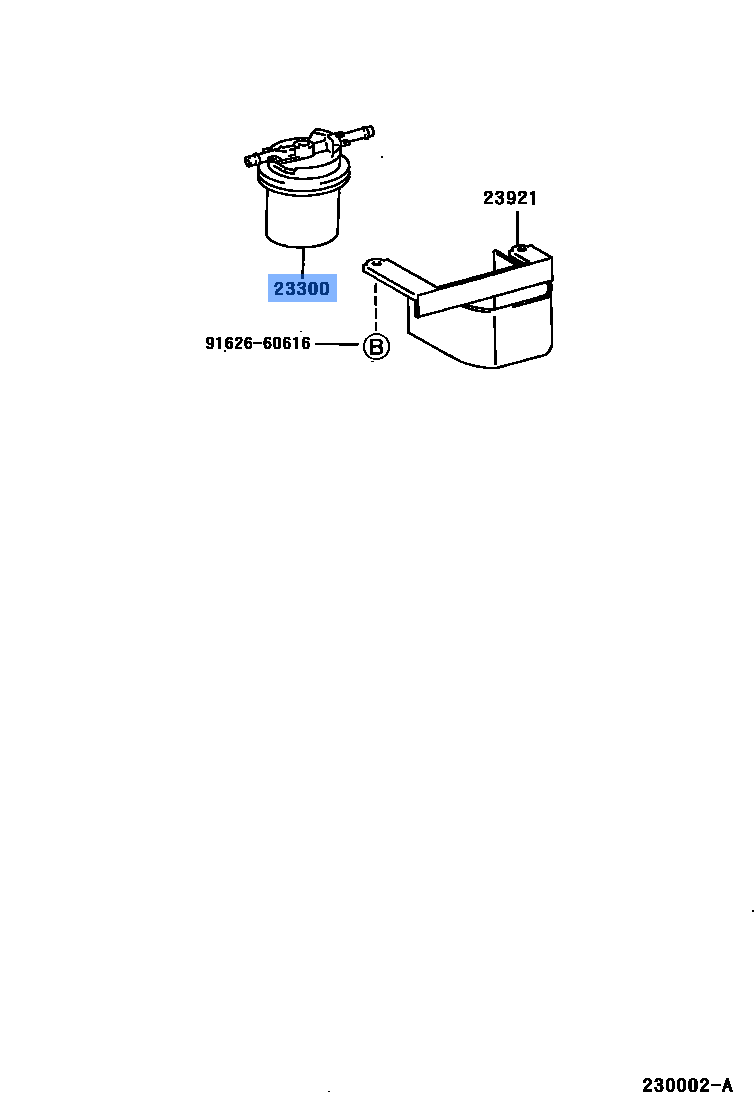 23921

23300

91626-60616

B

230002-A