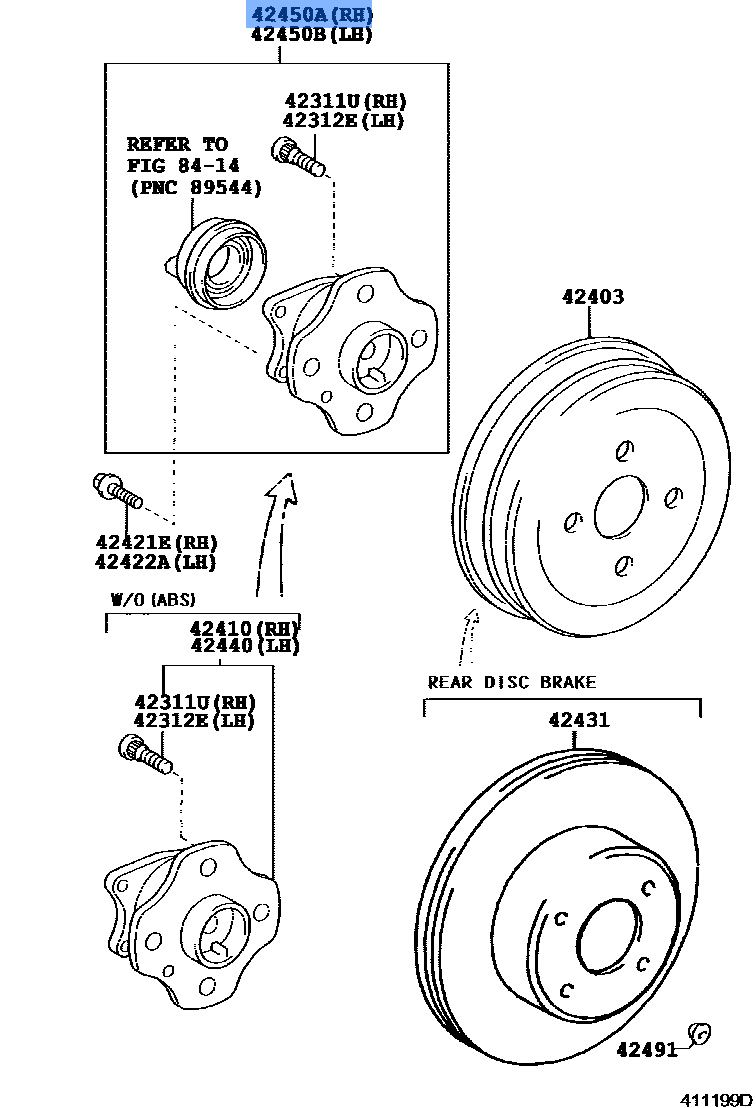 42450A(RH)
42450B(LH)

42311U(RH)
42312E(LH)

REFER TO
FIG 84-14
(PNC 89544)

42403

42421E(RH)
42422A(LH)

W/O (ABS)

42410(RH)
42440(LH)

42311U(RH)
42312E(LH)

REAR DISC BRAKE

42431

42491

411199D