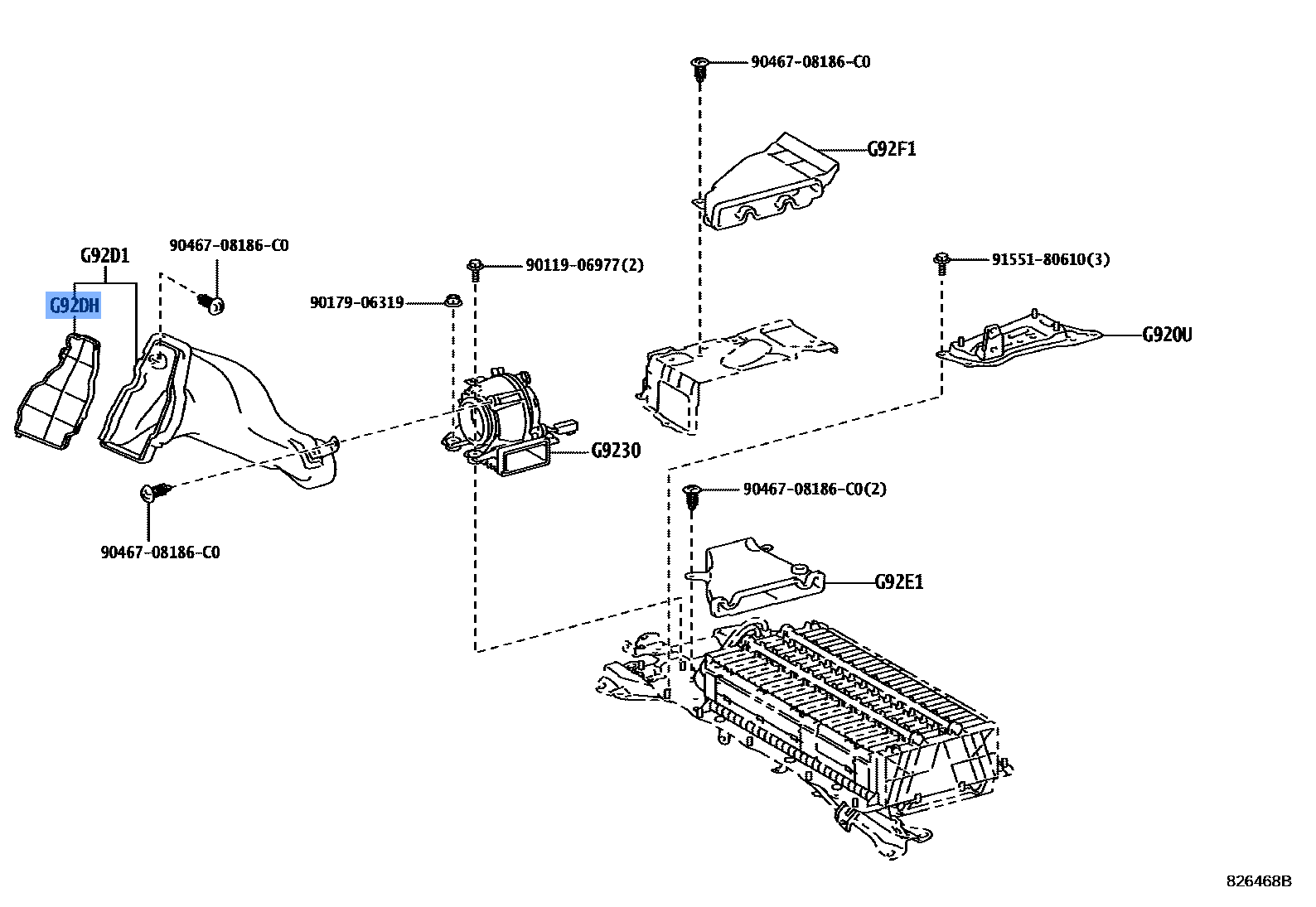 90467-08186-C0
G92F1
G92D1
90467-08186-C0
90119-06977(2)
91551-80610(3)
G92DH
90179-06319
G920U
G9230
90467-08186-C0(2)
90467-08186-C0
G92E1
826468B