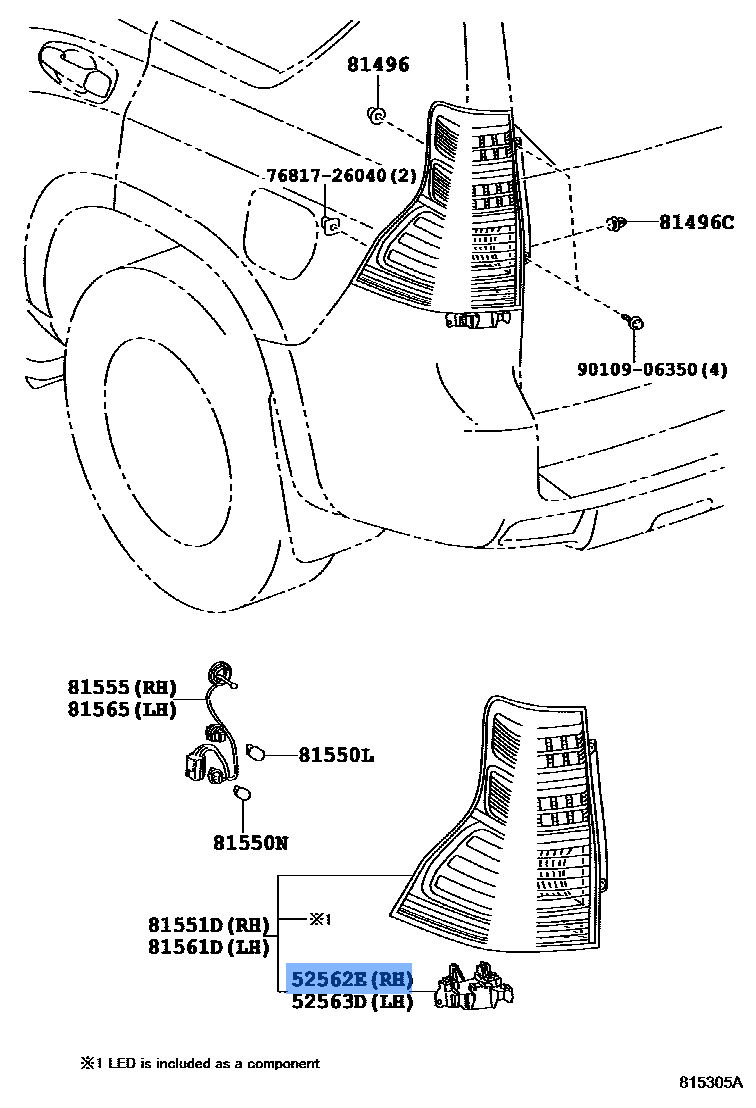 81496

76817-26040 (2)

81496C

90109-06350 (4)

81555 (RH)
81565 (LH)

81550L

81550N

81551D (RH)
81561D (LH)

※1

52562E (RH)
52563D (LH)

※1 LED is included as a component

815305A