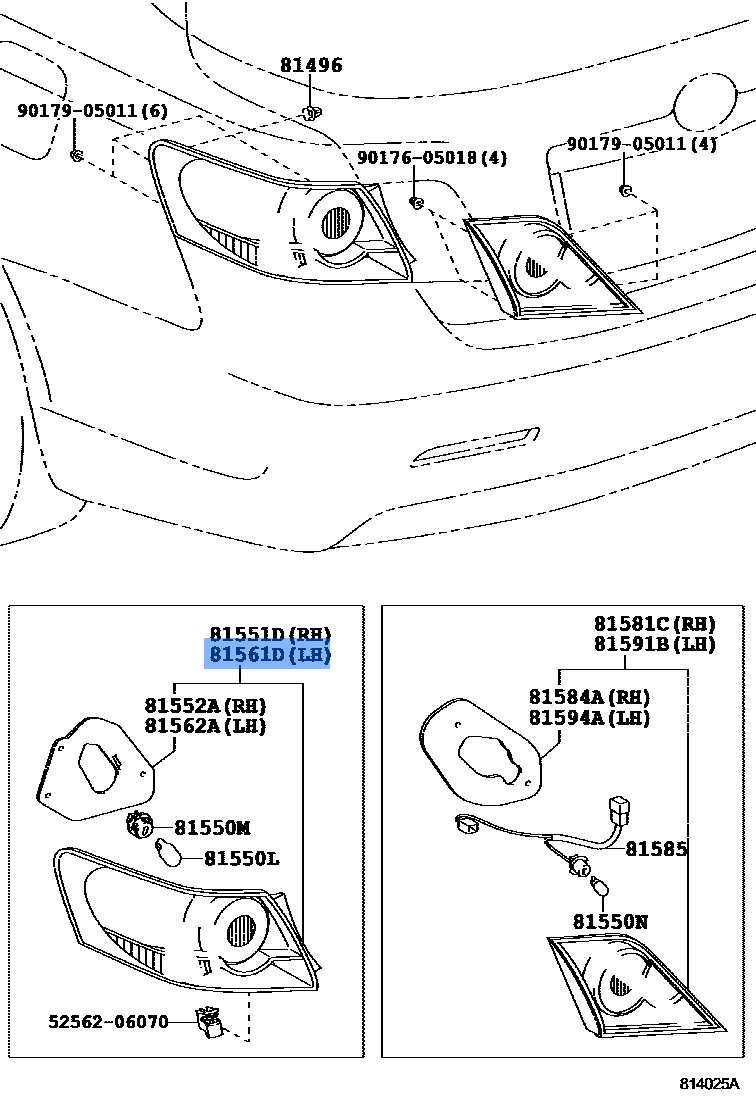 81496
90179-05011(6)
90176-05018(4)
90179-05011(4)

81551D(RH)
81561D(LH)
81552A(RH)
81562A(LH)
81550M
81550L
52562-06070

81581C(RH)
81591B(LH)
81584A(RH)
81594A(LH)
81585
81550N

814025A