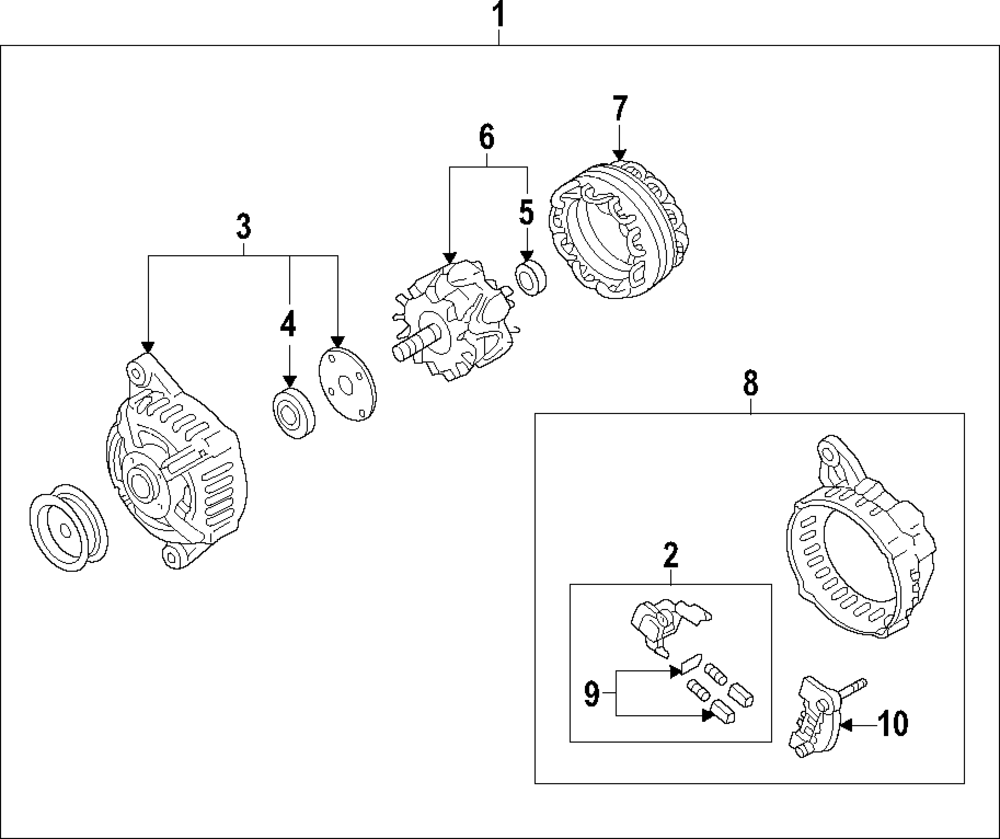 1
7
6
5
3
4
8
2
9
10