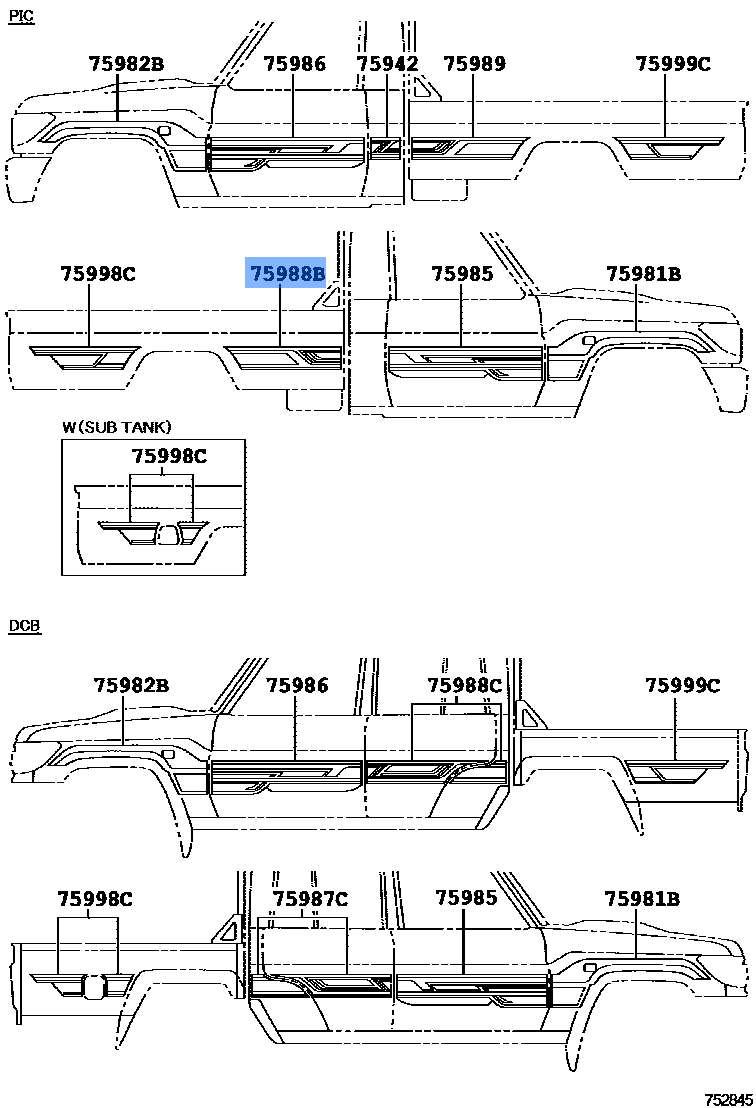 PIC

75982B
75986
75942
75989
75999C

75998C
75988B
75985
75981B

W(SUB TANK)
75998C

DCB

75982B
75986
75988C
75999C

75998C
75987C
75985
75981B

752845