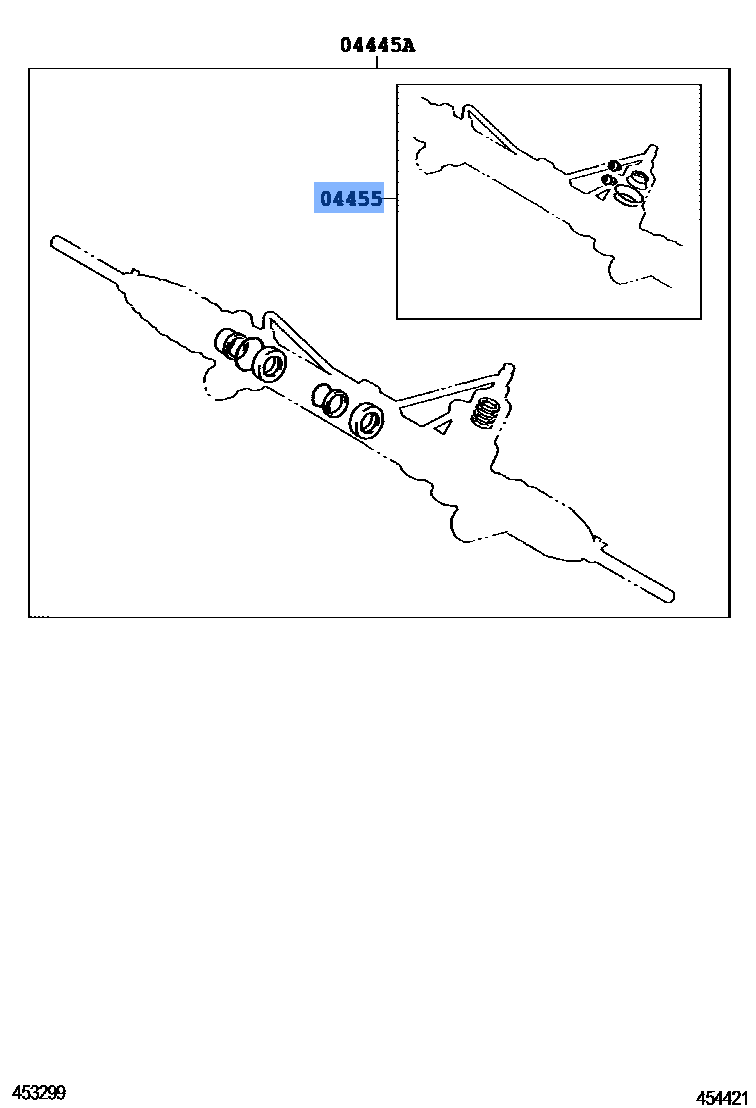 04445A

04455

453299

454421