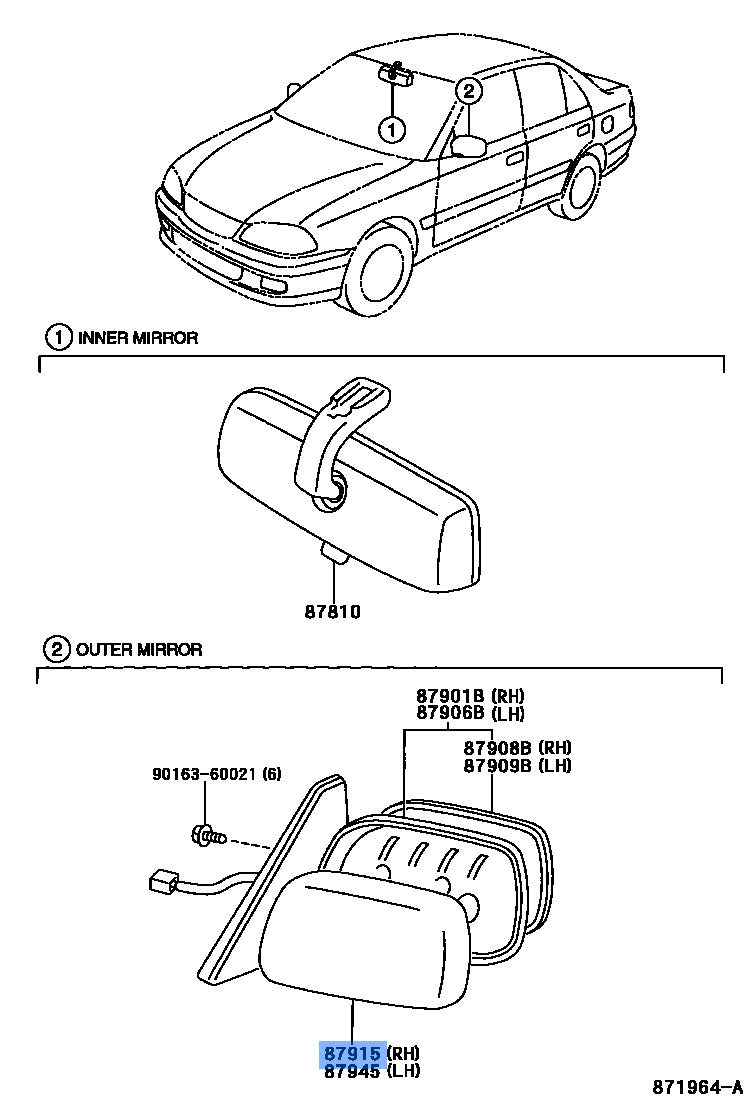 1

2

1 INNER MIRROR

87810

2 OUTER MIRROR

87901B (RH)
87906B (LH)

87908B (RH)
87909B (LH)

90163-60021 (6)

87915 (RH)
87945 (LH)

871964-A